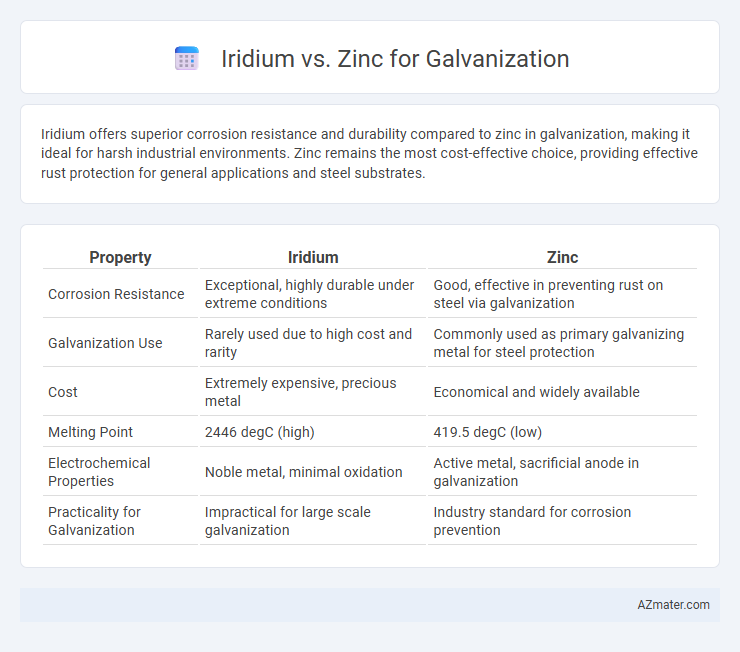 Iridium vs. Zinc for Galvanization

Iridium offers superior corrosion resistance and durability compared to zinc in galvanization, making it ideal for harsh industrial environments. Zinc remains the most cost-effective choice, providing effective rust protection for general applications and steel substrates.

| Property | Iridium | Zinc |
|---|---|---|
| Corrosion Resistance | Exceptional, highly durable under extreme conditions | Good, effective in preventing rust on steel via galvanization |
| Galvanization Use | Rarely used due to high cost and rarity | Commonly used as primary galvanizing metal for steel protection |
| Cost | Extremely expensive, precious metal | Economical and widely available |
| Melting Point | 2446 degC (high) | 419.5 degC (low) |
| Electrochemical Properties | Noble metal, minimal oxidation | Active metal, sacrificial anode in galvanization |
| Practicality for Galvanization | Impractical for large scale galvanization | Industry standard for corrosion prevention |

AZmater.com