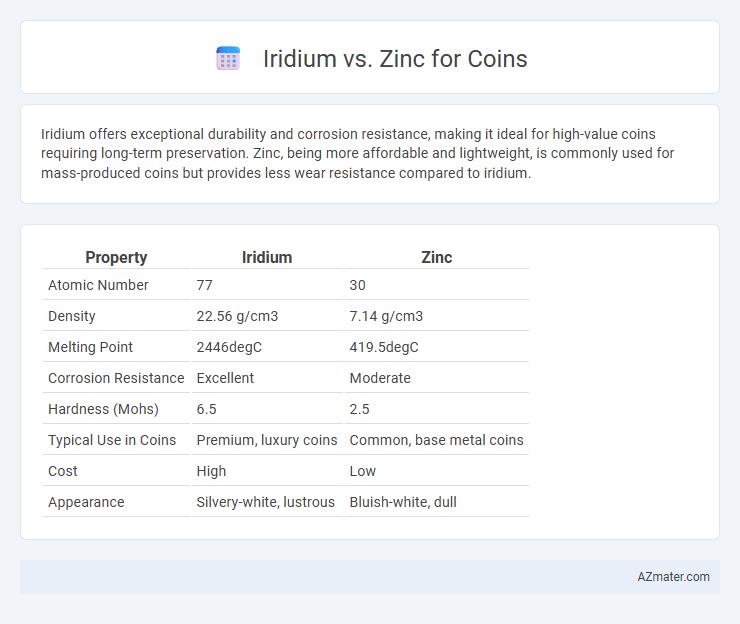 Iridium vs. Zinc for Coins

Iridium offers exceptional durability and corrosion resistance, making it ideal for high-value coins requiring long-term preservation. Zinc, being more affordable and lightweight, is commonly used for mass-produced coins but provides less wear resistance compared to iridium.

| Property | Iridium | Zinc |
|---|---|---|
| Atomic Number | 77 | 30 |
| Density | 22.56 g/cm3 | 7.14 g/cm3 |
| Melting Point | 2446degC | 419.5degC |
| Corrosion Resistance | Excellent | Moderate |
| Hardness (Mohs) | 6.5 | 2.5 |
| Typical Use in Coins | Premium, luxury coins | Common, base metal coins |
| Cost | High | Low |
| Appearance | Silvery-white, lustrous | Bluish-white, dull |

AZmater.com