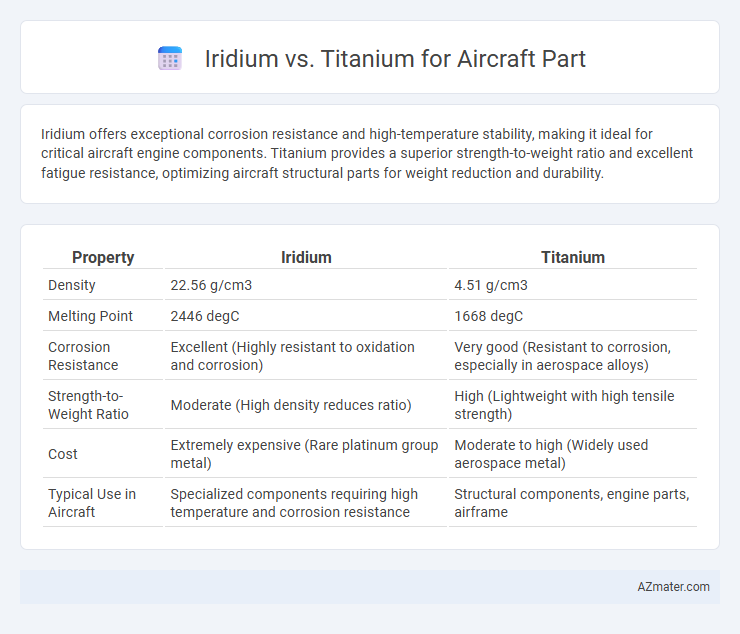 Iridium vs. Titanium for Aircraft Part

Iridium offers exceptional corrosion resistance and high-temperature stability, making it ideal for critical aircraft engine components. Titanium provides a superior strength-to-weight ratio and excellent fatigue resistance, optimizing aircraft structural parts for weight reduction and durability.

| Property | Iridium | Titanium |
|---|---|---|
| Density | 22.56 g/cm3 | 4.51 g/cm3 |
| Melting Point | 2446 degC | 1668 degC |
| Corrosion Resistance | Excellent (Highly resistant to oxidation and corrosion) | Very good (Resistant to corrosion, especially in aerospace alloys) |
| Strength-to-Weight Ratio | Moderate (High density reduces ratio) | High (Lightweight with high tensile strength) |
| Cost | Extremely expensive (Rare platinum group metal) | Moderate to high (Widely used aerospace metal) |
| Typical Use in Aircraft | Specialized components requiring high temperature and corrosion resistance | Structural components, engine parts, airframe |

AZmater.com