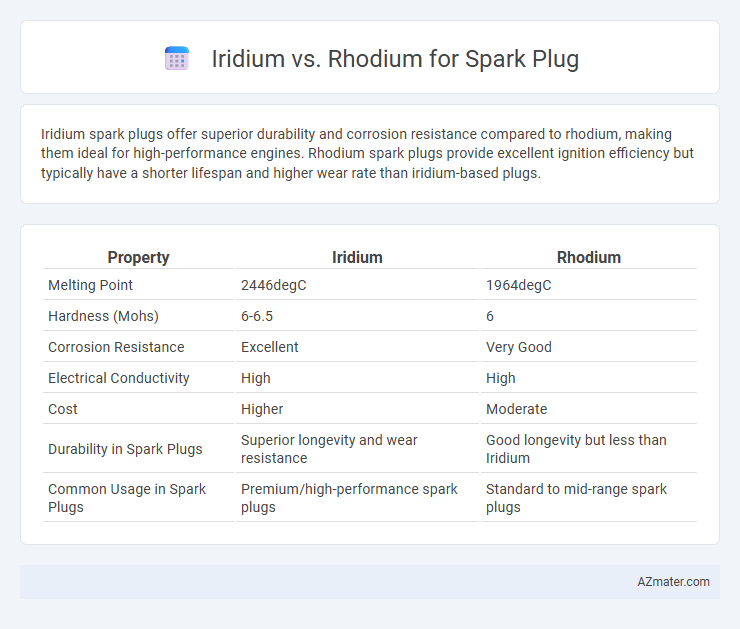 Iridium vs. Rhodium for Spark Plug

Iridium spark plugs offer superior durability and corrosion resistance compared to rhodium, making them ideal for high-performance engines. Rhodium spark plugs provide excellent ignition efficiency but typically have a shorter lifespan and higher wear rate than iridium-based plugs.

| Property | Iridium | Rhodium |
|---|---|---|
| Melting Point | 2446degC | 1964degC |
| Hardness (Mohs) | 6-6.5 | 6 |
| Corrosion Resistance | Excellent | Very Good |
| Electrical Conductivity | High | High |
| Cost | Higher | Moderate |
| Durability in Spark Plugs | Superior longevity and wear resistance | Good longevity but less than Iridium |
| Common Usage in Spark Plugs | Premium/high-performance spark plugs | Standard to mid-range spark plugs |

AZmater.com