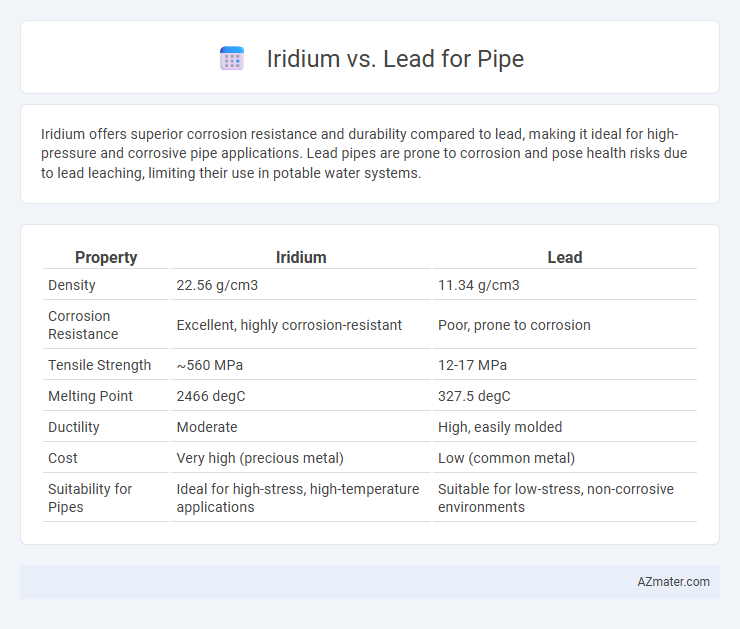 Iridium vs. Lead for Pipe

Iridium offers superior corrosion resistance and durability compared to lead, making it ideal for high-pressure and corrosive pipe applications. Lead pipes are prone to corrosion and pose health risks due to lead leaching, limiting their use in potable water systems.

| Property | Iridium | Lead |
|---|---|---|
| Density | 22.56 g/cm3 | 11.34 g/cm3 |
| Corrosion Resistance | Excellent, highly corrosion-resistant | Poor, prone to corrosion |
| Tensile Strength | ~560 MPa | 12-17 MPa |
| Melting Point | 2466 degC | 327.5 degC |
| Ductility | Moderate | High, easily molded |
| Cost | Very high (precious metal) | Low (common metal) |
| Suitability for Pipes | Ideal for high-stress, high-temperature applications | Suitable for low-stress, non-corrosive environments |

AZmater.com