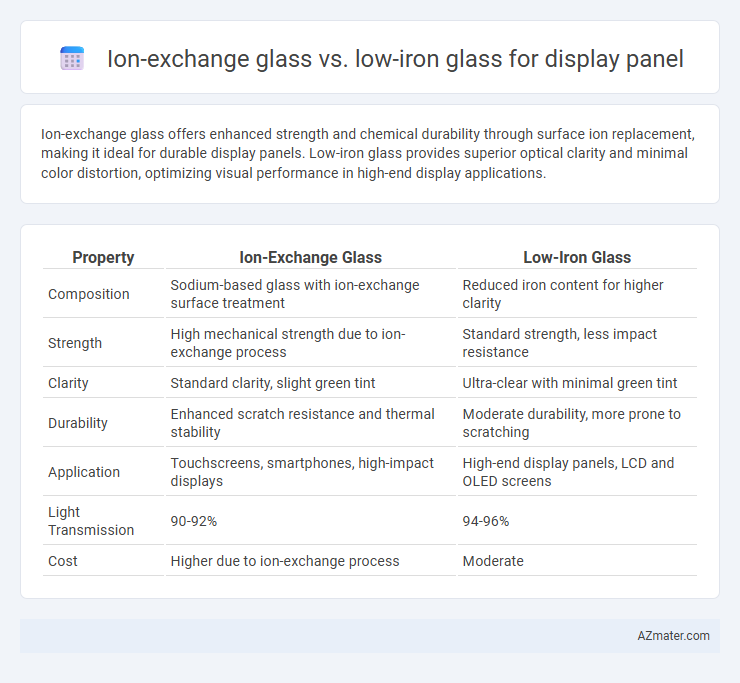 Ion-exchange glass vs. low-iron glass for display panel

Ion-exchange glass offers enhanced strength and chemical durability through surface ion replacement, making it ideal for durable display panels. Low-iron glass provides superior optical clarity and minimal color distortion, optimizing visual performance in high-end display applications.

| Property | Ion-Exchange Glass | Low-Iron Glass |
|---|---|---|
| Composition | Sodium-based glass with ion-exchange surface treatment | Reduced iron content for higher clarity |
| Strength | High mechanical strength due to ion-exchange process | Standard strength, less impact resistance |
| Clarity | Standard clarity, slight green tint | Ultra-clear with minimal green tint |
| Durability | Enhanced scratch resistance and thermal stability | Moderate durability, more prone to scratching |
| Application | Touchscreens, smartphones, high-impact displays | High-end display panels, LCD and OLED screens |
| Light Transmission | 90-92% | 94-96% |
| Cost | Higher due to ion-exchange process | Moderate |

AZmater.com