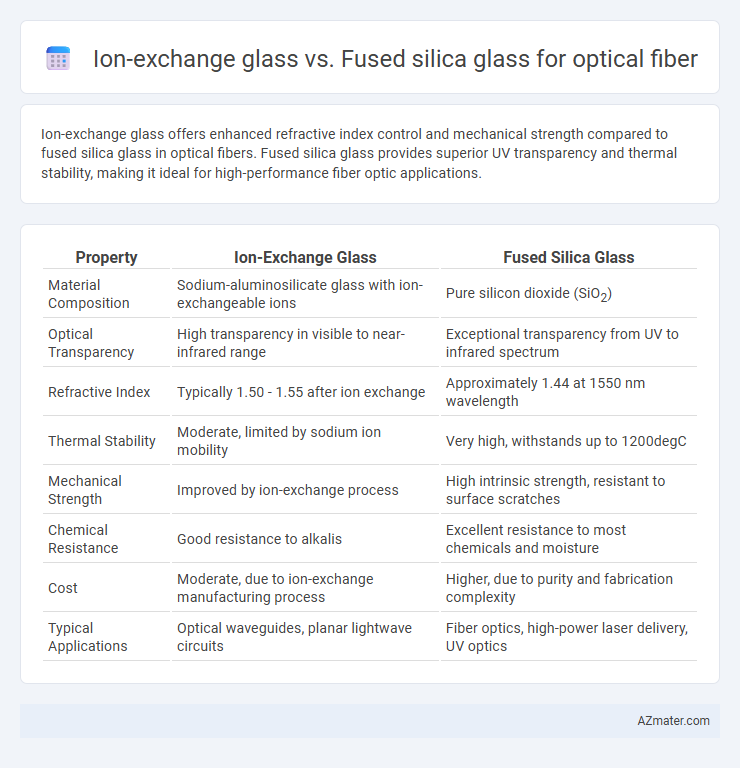 Ion-exchange glass vs. Fused silica glass for optical fiber

Ion-exchange glass offers enhanced refractive index control and mechanical strength compared to fused silica glass in optical fibers. Fused silica glass provides superior UV transparency and thermal stability, making it ideal for high-performance fiber optic applications.

| Property | Ion-Exchange Glass | Fused Silica Glass |
|---|---|---|
| Material Composition | Sodium-aluminosilicate glass with ion-exchangeable ions | Pure silicon dioxide ($SiO_2$) |
| Optical Transparency | High transparency in visible to near-infrared range | Exceptional transparency from UV to infrared spectrum |
| Refractive Index | Typically 1.50 - 1.55 after ion exchange | Approximately 1.44 at 1550 nm wavelength |
| Thermal Stability | Moderate, limited by sodium ion mobility | Very high, withstands up to 1200degC |
| Mechanical Strength | Improved by ion-exchange process | High intrinsic strength, resistant to surface scratches |
| Chemical Resistance | Good resistance to alkalis | Excellent resistance to most chemicals and moisture |
| Cost | Moderate, due to ion-exchange manufacturing process | Higher, due to purity and fabrication complexity |
| Typical Applications | Optical waveguides, planar lightwave circuits | Fiber optics, high-power laser delivery, UV optics |

AZmater.com