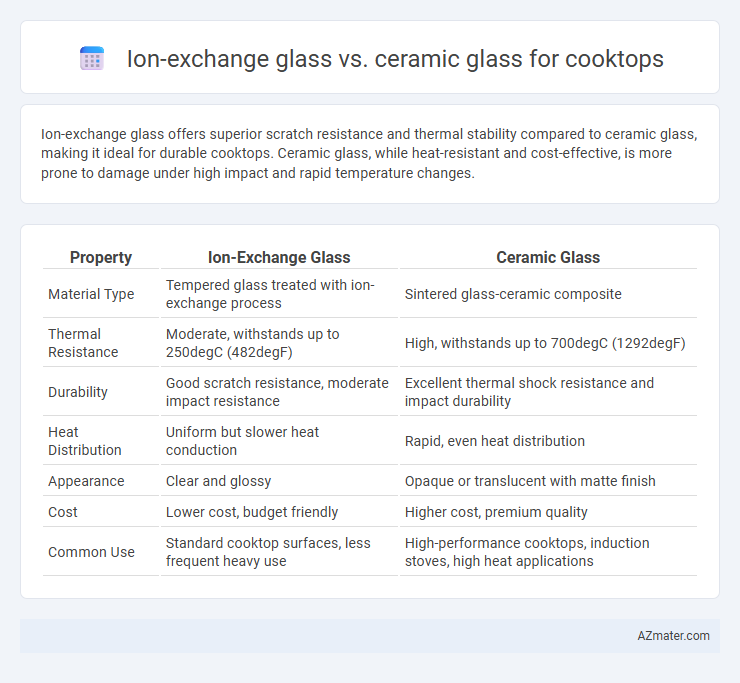 Ion-exchange glass vs. ceramic glass for cooktops

Ion-exchange glass offers superior scratch resistance and thermal stability compared to ceramic glass, making it ideal for durable cooktops. Ceramic glass, while heat-resistant and cost-effective, is more prone to damage under high impact and rapid temperature changes.

| Property | Ion-Exchange Glass | Ceramic Glass |
|---|---|---|
| Material Type | Tempered glass treated with ion-exchange process | Sintered glass-ceramic composite |
| Thermal Resistance | Moderate, withstands up to 250degC (482degF) | High, withstands up to 700degC (1292degF) |
| Durability | Good scratch resistance, moderate impact resistance | Excellent thermal shock resistance and impact durability |
| Heat Distribution | Uniform but slower heat conduction | Rapid, even heat distribution |
| Appearance | Clear and glossy | Opaque or translucent with matte finish |
| Cost | Lower cost, budget friendly | Higher cost, premium quality |
| Common Use | Standard cooktop surfaces, less frequent heavy use | High-performance cooktops, induction stoves, high heat applications |

AZmater.com