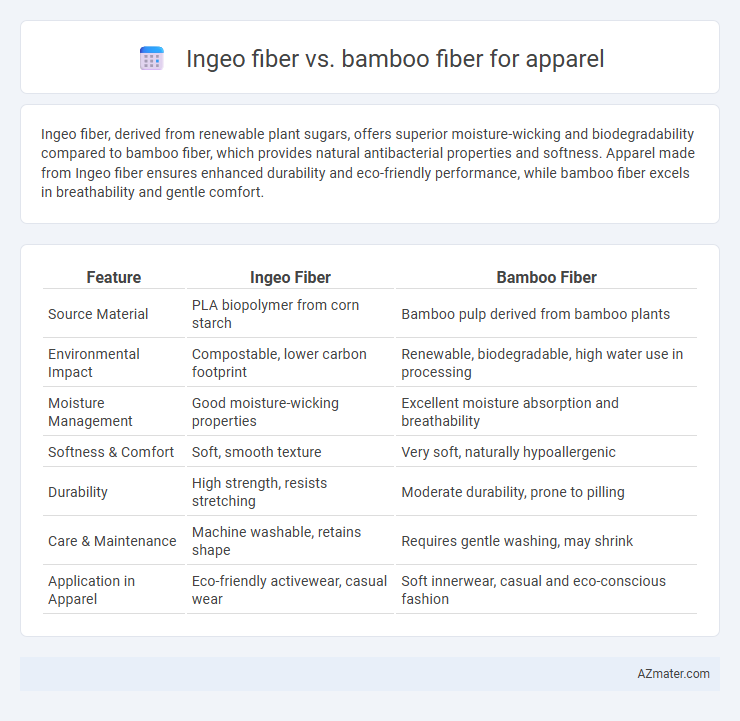 Ingeo fiber vs. bamboo fiber for apparel

Ingeo fiber, derived from renewable plant sugars, offers superior moisture-wicking and biodegradability compared to bamboo fiber, which provides natural antibacterial properties and softness. Apparel made from Ingeo fiber ensures enhanced durability and eco-friendly performance, while bamboo fiber excels in breathability and gentle comfort.

| Feature | Ingeo Fiber | Bamboo Fiber |
|---|---|---|
| Source Material | PLA biopolymer from corn starch | Bamboo pulp derived from bamboo plants |
| Environmental Impact | Compostable, lower carbon footprint | Renewable, biodegradable, high water use in processing |
| Moisture Management | Good moisture-wicking properties | Excellent moisture absorption and breathability |
| Softness & Comfort | Soft, smooth texture | Very soft, naturally hypoallergenic |
| Durability | High strength, resists stretching | Moderate durability, prone to pilling |
| Care & Maintenance | Machine washable, retains shape | Requires gentle washing, may shrink |
| Application in Apparel | Eco-friendly activewear, casual wear | Soft innerwear, casual and eco-conscious fashion |

AZmater.com