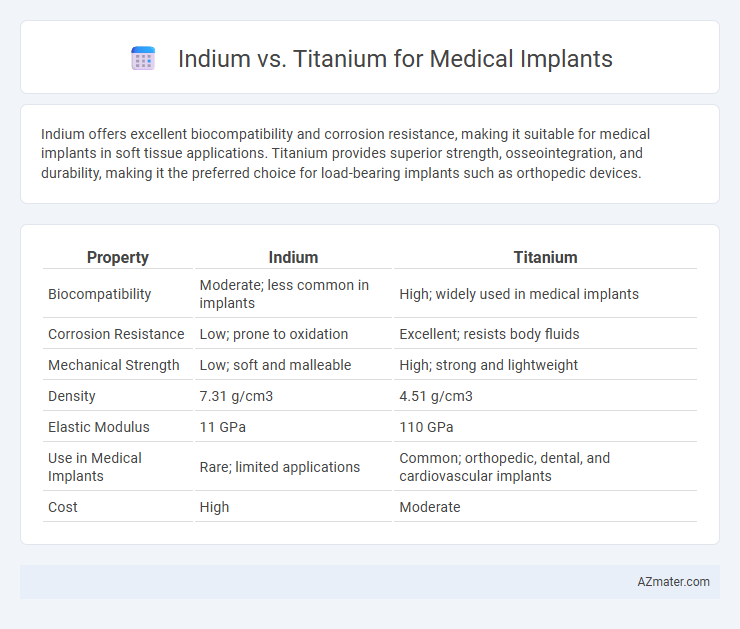 Indium vs. Titanium for Medical Implants

Indium offers excellent biocompatibility and corrosion resistance, making it suitable for medical implants in soft tissue applications. Titanium provides superior strength, osseointegration, and durability, making it the preferred choice for load-bearing implants such as orthopedic devices.

| Property | Indium | Titanium |
|---|---|---|
| Biocompatibility | Moderate; less common in implants | High; widely used in medical implants |
| Corrosion Resistance | Low; prone to oxidation | Excellent; resists body fluids |
| Mechanical Strength | Low; soft and malleable | High; strong and lightweight |
| Density | 7.31 g/cm3 | 4.51 g/cm3 |
| Elastic Modulus | 11 GPa | 110 GPa |
| Use in Medical Implants | Rare; limited applications | Common; orthopedic, dental, and cardiovascular implants |
| Cost | High | Moderate |

AZmater.com