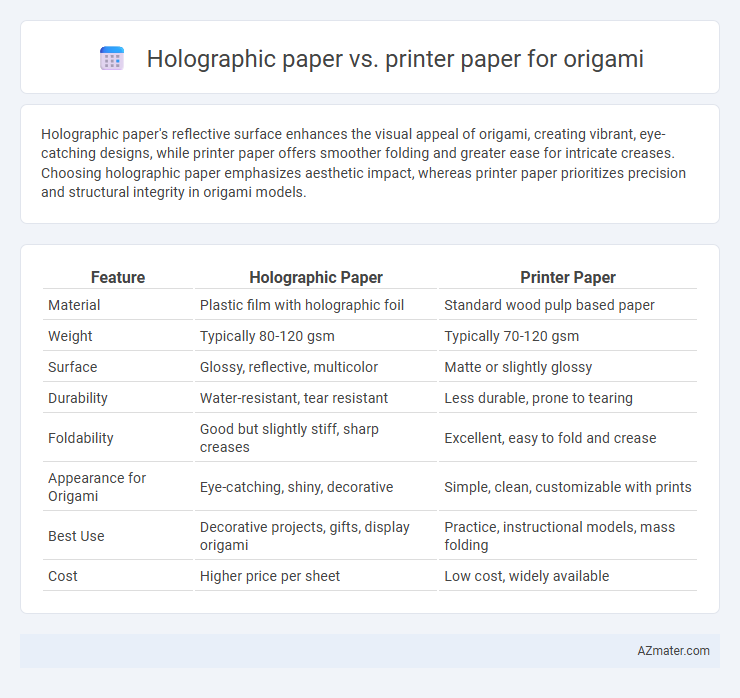 Holographic paper vs. printer paper for origami

Holographic paper's reflective surface enhances the visual appeal of origami, creating vibrant, eye-catching designs, while printer paper offers smoother folding and greater ease for intricate creases. Choosing holographic paper emphasizes aesthetic impact, whereas printer paper prioritizes precision and structural integrity in origami models.

| Feature | Holographic Paper | Printer Paper |
|---|---|---|
| Material | Plastic film with holographic foil | Standard wood pulp based paper |
| Weight | Typically 80-120 gsm | Typically 70-120 gsm |
| Surface | Glossy, reflective, multicolor | Matte or slightly glossy |
| Durability | Water-resistant, tear resistant | Less durable, prone to tearing |
| Foldability | Good but slightly stiff, sharp creases | Excellent, easy to fold and crease |
| Appearance for Origami | Eye-catching, shiny, decorative | Simple, clean, customizable with prints |
| Best Use | Decorative projects, gifts, display origami | Practice, instructional models, mass folding |
| Cost | Higher price per sheet | Low cost, widely available |

AZmater.com