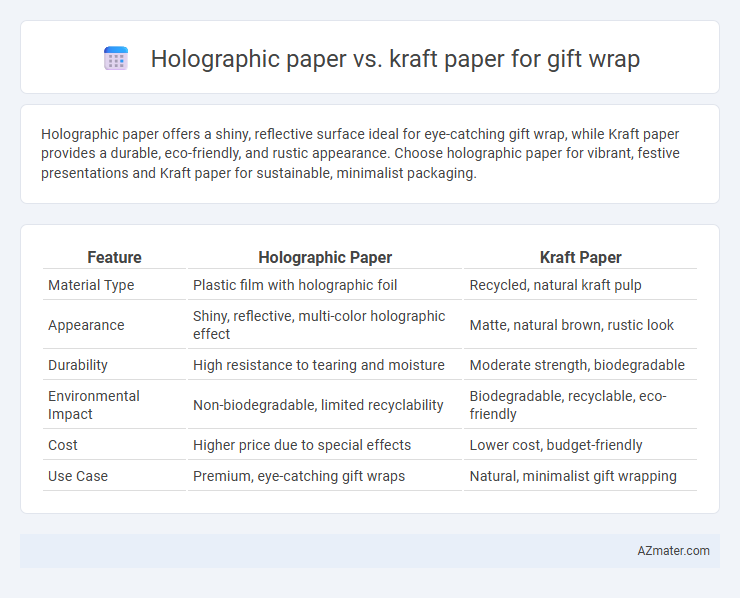 Holographic paper vs. kraft paper for gift wrap

Holographic paper offers a shiny, reflective surface ideal for eye-catching gift wrap, while Kraft paper provides a durable, eco-friendly, and rustic appearance. Choose holographic paper for vibrant, festive presentations and Kraft paper for sustainable, minimalist packaging.

| Feature | Holographic Paper | Kraft Paper |
|---|---|---|
| Material Type | Plastic film with holographic foil | Recycled, natural kraft pulp |
| Appearance | Shiny, reflective, multi-color holographic effect | Matte, natural brown, rustic look |
| Durability | High resistance to tearing and moisture | Moderate strength, biodegradable |
| Environmental Impact | Non-biodegradable, limited recyclability | Biodegradable, recyclable, eco-friendly |
| Cost | Higher price due to special effects | Lower cost, budget-friendly |
| Use Case | Premium, eye-catching gift wraps | Natural, minimalist gift wrapping |

AZmater.com