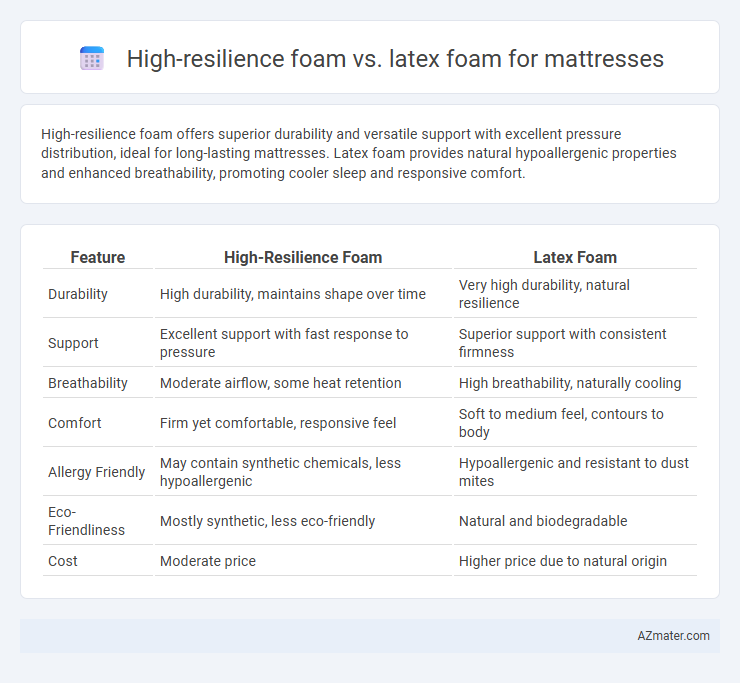 High-resilience foam vs. latex foam for mattresses

High-resilience foam offers superior durability and versatile support with excellent pressure distribution, ideal for long-lasting mattresses. Latex foam provides natural hypoallergenic properties and enhanced breathability, promoting cooler sleep and responsive comfort.

| Feature | High-Resilience Foam | Latex Foam |
|---|---|---|
| Durability | High durability, maintains shape over time | Very high durability, natural resilience |
| Support | Excellent support with fast response to pressure | Superior support with consistent firmness |
| Breathability | Moderate airflow, some heat retention | High breathability, naturally cooling |
| Comfort | Firm yet comfortable, responsive feel | Soft to medium feel, contours to body |
| Allergy Friendly | May contain synthetic chemicals, less hypoallergenic | Hypoallergenic and resistant to dust mites |
| Eco-Friendliness | Mostly synthetic, less eco-friendly | Natural and biodegradable |
| Cost | Moderate price | Higher price due to natural origin |

AZmater.com