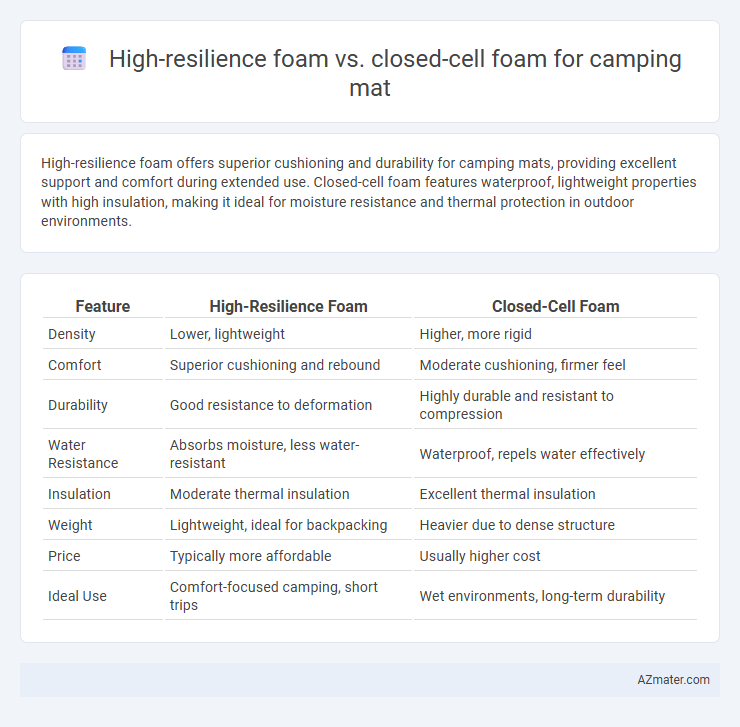 High-resilience foam vs. closed-cell foam for camping mat

High-resilience foam offers superior cushioning and durability for camping mats, providing excellent support and comfort during extended use. Closed-cell foam features waterproof, lightweight properties with high insulation, making it ideal for moisture resistance and thermal protection in outdoor environments.

| Feature | High-Resilience Foam | Closed-Cell Foam |
|---|---|---|
| Density | Lower, lightweight | Higher, more rigid |
| Comfort | Superior cushioning and rebound | Moderate cushioning, firmer feel |
| Durability | Good resistance to deformation | Highly durable and resistant to compression |
| Water Resistance | Absorbs moisture, less water-resistant | Waterproof, repels water effectively |
| Insulation | Moderate thermal insulation | Excellent thermal insulation |
| Weight | Lightweight, ideal for backpacking | Heavier due to dense structure |
| Price | Typically more affordable | Usually higher cost |
| Ideal Use | Comfort-focused camping, short trips | Wet environments, long-term durability |

AZmater.com