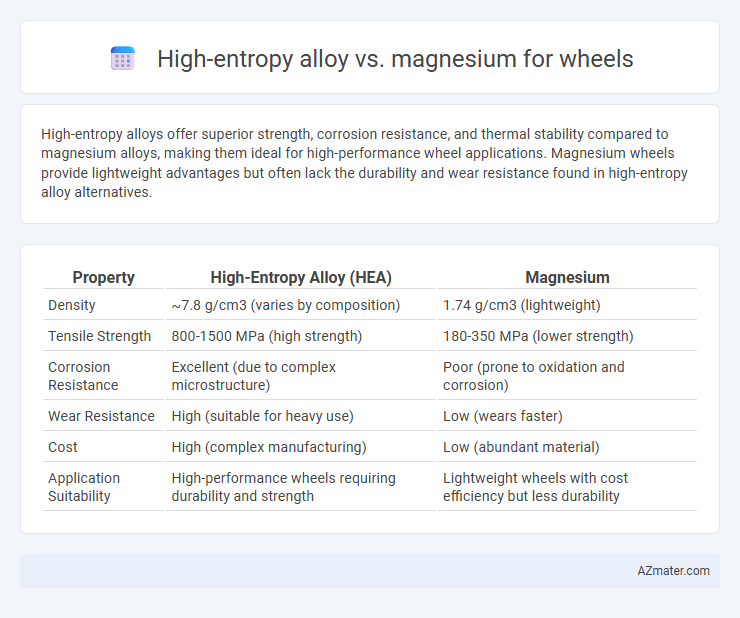 High-entropy alloy vs. magnesium for wheels

High-entropy alloys offer superior strength, corrosion resistance, and thermal stability compared to magnesium alloys, making them ideal for high-performance wheel applications. Magnesium wheels provide lightweight advantages but often lack the durability and wear resistance found in high-entropy alloy alternatives.

| Property | High-Entropy Alloy (HEA) | Magnesium |
|---|---|---|
| Density | ~7.8 g/cm3 (varies by composition) | 1.74 g/cm3 (lightweight) |
| Tensile Strength | 800-1500 MPa (high strength) | 180-350 MPa (lower strength) |
| Corrosion Resistance | Excellent (due to complex microstructure) | Poor (prone to oxidation and corrosion) |
| Wear Resistance | High (suitable for heavy use) | Low (wears faster) |
| Cost | High (complex manufacturing) | Low (abundant material) |
| Application Suitability | High-performance wheels requiring durability and strength | Lightweight wheels with cost efficiency but less durability |

AZmater.com