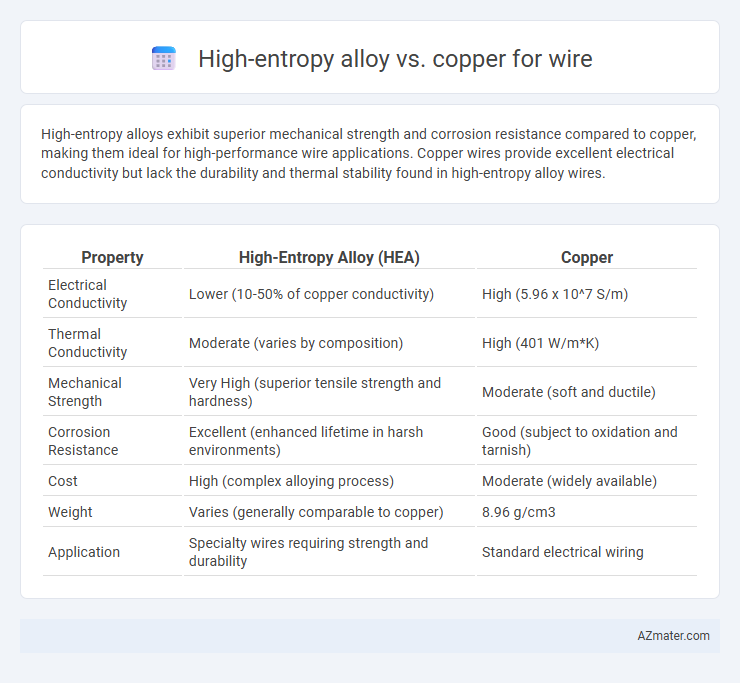 High-entropy alloy vs. copper for wire

High-entropy alloys exhibit superior mechanical strength and corrosion resistance compared to copper, making them ideal for high-performance wire applications. Copper wires provide excellent electrical conductivity but lack the durability and thermal stability found in high-entropy alloy wires.

| Property | High-Entropy Alloy (HEA) | Copper |
|---|---|---|
| Electrical Conductivity | Lower (10-50% of copper conductivity) | High (5.96 x 10^7 S/m) |
| Thermal Conductivity | Moderate (varies by composition) | High (401 W/m*K) |
| Mechanical Strength | Very High (superior tensile strength and hardness) | Moderate (soft and ductile) |
| Corrosion Resistance | Excellent (enhanced lifetime in harsh environments) | Good (subject to oxidation and tarnish) |
| Cost | High (complex alloying process) | Moderate (widely available) |
| Weight | Varies (generally comparable to copper) | 8.96 g/cm3 |
| Application | Specialty wires requiring strength and durability | Standard electrical wiring |

AZmater.com