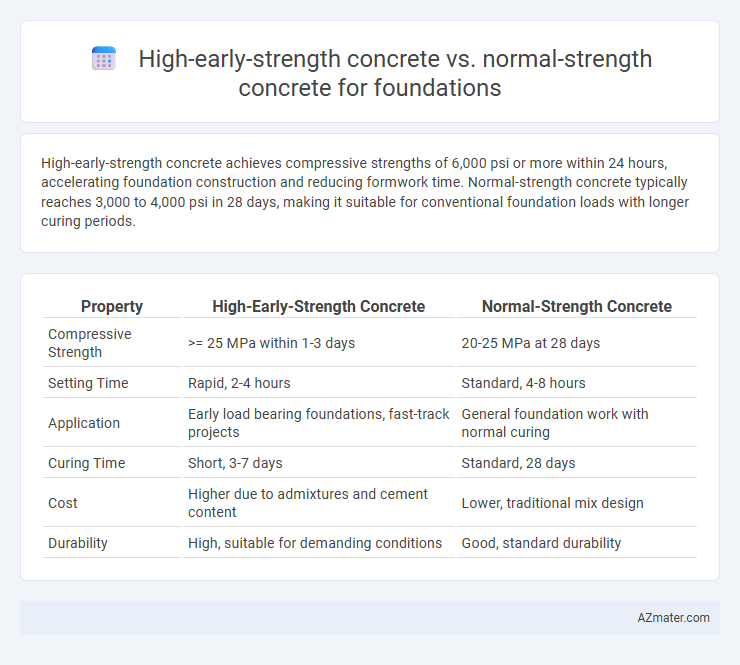 High-early-strength concrete vs. normal-strength concrete for foundations

High-early-strength concrete achieves compressive strengths of 6,000 psi or more within 24 hours, accelerating foundation construction and reducing formwork time. Normal-strength concrete typically reaches 3,000 to 4,000 psi in 28 days, making it suitable for conventional foundation loads with longer curing periods.

| Property | High-Early-Strength Concrete | Normal-Strength Concrete |
|---|---|---|
| Compressive Strength | >= 25 MPa within 1-3 days | 20-25 MPa at 28 days |
| Setting Time | Rapid, 2-4 hours | Standard, 4-8 hours |
| Application | Early load bearing foundations, fast-track projects | General foundation work with normal curing |
| Curing Time | Short, 3-7 days | Standard, 28 days |
| Cost | Higher due to admixtures and cement content | Lower, traditional mix design |
| Durability | High, suitable for demanding conditions | Good, standard durability |

AZmater.com