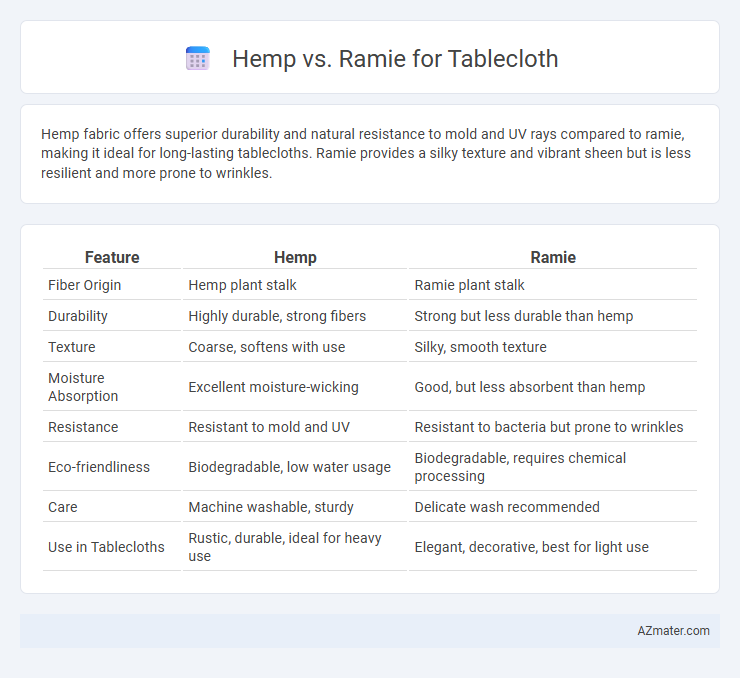 Hemp vs. Ramie for Tablecloth

Hemp fabric offers superior durability and natural resistance to mold and UV rays compared to ramie, making it ideal for long-lasting tablecloths. Ramie provides a silky texture and vibrant sheen but is less resilient and more prone to wrinkles.

| Feature | Hemp | Ramie |
|---|---|---|
| Fiber Origin | Hemp plant stalk | Ramie plant stalk |
| Durability | Highly durable, strong fibers | Strong but less durable than hemp |
| Texture | Coarse, softens with use | Silky, smooth texture |
| Moisture Absorption | Excellent moisture-wicking | Good, but less absorbent than hemp |
| Resistance | Resistant to mold and UV | Resistant to bacteria but prone to wrinkles |
| Eco-friendliness | Biodegradable, low water usage | Biodegradable, requires chemical processing |
| Care | Machine washable, sturdy | Delicate wash recommended |
| Use in Tablecloths | Rustic, durable, ideal for heavy use | Elegant, decorative, best for light use |

AZmater.com