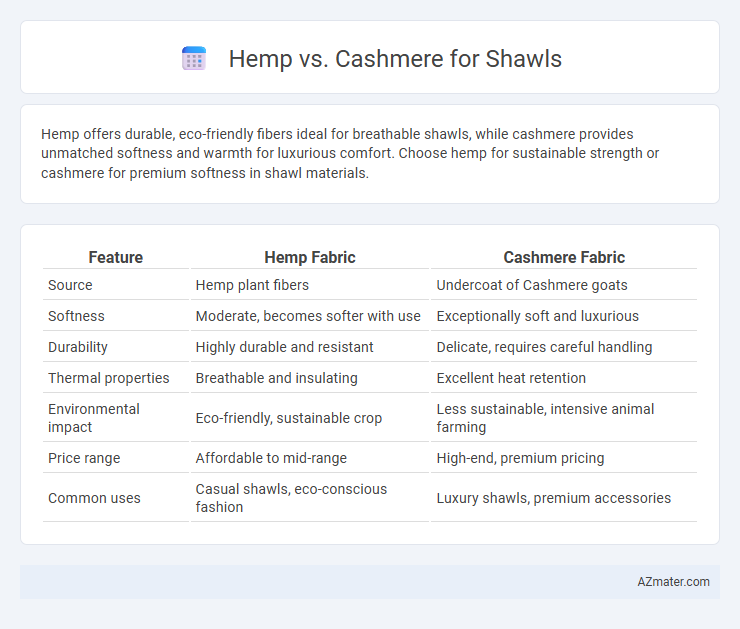 Hemp vs. Cashmere for Shawls

Hemp offers durable, eco-friendly fibers ideal for breathable shawls, while cashmere provides unmatched softness and warmth for luxurious comfort. Choose hemp for sustainable strength or cashmere for premium softness in shawl materials.

| Feature | Hemp Fabric | Cashmere Fabric |
|---|---|---|
| Source | Hemp plant fibers | Undercoat of Cashmere goats |
| Softness | Moderate, becomes softer with use | Exceptionally soft and luxurious |
| Durability | Highly durable and resistant | Delicate, requires careful handling |
| Thermal properties | Breathable and insulating | Excellent heat retention |
| Environmental impact | Eco-friendly, sustainable crop | Less sustainable, intensive animal farming |
| Price range | Affordable to mid-range | High-end, premium pricing |
| Common uses | Casual shawls, eco-conscious fashion | Luxury shawls, premium accessories |

AZmater.com