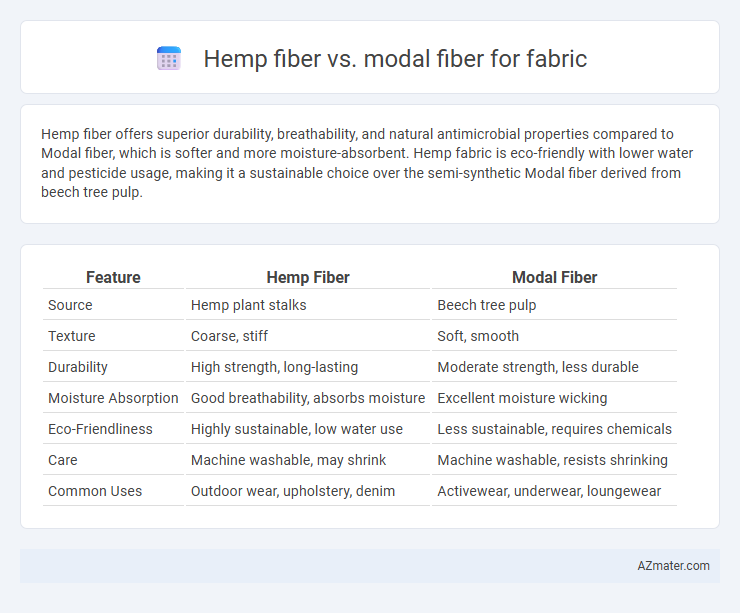 Hemp fiber vs. modal fiber for fabric

Hemp fiber offers superior durability, breathability, and natural antimicrobial properties compared to Modal fiber, which is softer and more moisture-absorbent. Hemp fabric is eco-friendly with lower water and pesticide usage, making it a sustainable choice over the semi-synthetic Modal fiber derived from beech tree pulp.

| Feature | Hemp Fiber | Modal Fiber |
|---|---|---|
| Source | Hemp plant stalks | Beech tree pulp |
| Texture | Coarse, stiff | Soft, smooth |
| Durability | High strength, long-lasting | Moderate strength, less durable |
| Moisture Absorption | Good breathability, absorbs moisture | Excellent moisture wicking |
| Eco-Friendliness | Highly sustainable, low water use | Less sustainable, requires chemicals |
| Care | Machine washable, may shrink | Machine washable, resists shrinking |
| Common Uses | Outdoor wear, upholstery, denim | Activewear, underwear, loungewear |

AZmater.com