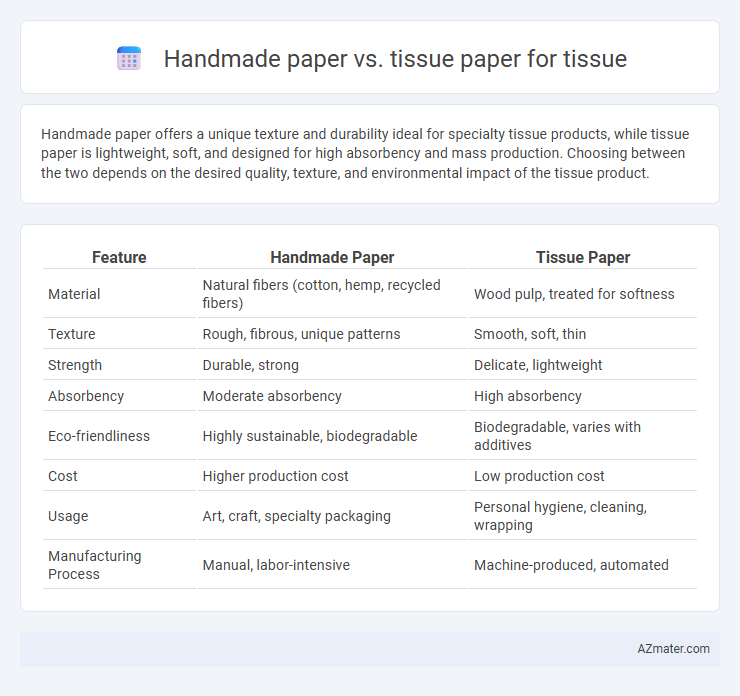 Handmade paper vs. tissue paper for tissue

Handmade paper offers a unique texture and durability ideal for specialty tissue products, while tissue paper is lightweight, soft, and designed for high absorbency and mass production. Choosing between the two depends on the desired quality, texture, and environmental impact of the tissue product.

| Feature | Handmade Paper | Tissue Paper |
|---|---|---|
| Material | Natural fibers (cotton, hemp, recycled fibers) | Wood pulp, treated for softness |
| Texture | Rough, fibrous, unique patterns | Smooth, soft, thin |
| Strength | Durable, strong | Delicate, lightweight |
| Absorbency | Moderate absorbency | High absorbency |
| Eco-friendliness | Highly sustainable, biodegradable | Biodegradable, varies with additives |
| Cost | Higher production cost | Low production cost |
| Usage | Art, craft, specialty packaging | Personal hygiene, cleaning, wrapping |
| Manufacturing Process | Manual, labor-intensive | Machine-produced, automated |

AZmater.com