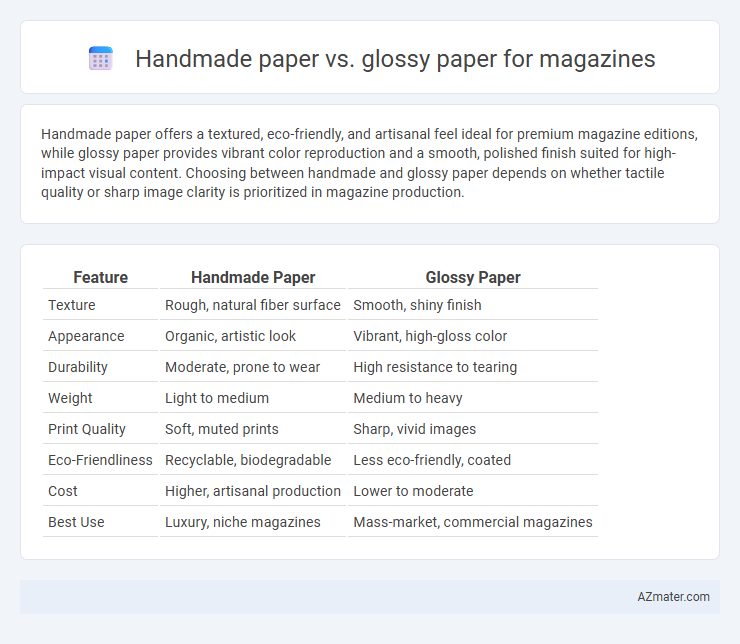 Handmade paper vs. glossy paper for magazines

Handmade paper offers a textured, eco-friendly, and artisanal feel ideal for premium magazine editions, while glossy paper provides vibrant color reproduction and a smooth, polished finish suited for high-impact visual content. Choosing between handmade and glossy paper depends on whether tactile quality or sharp image clarity is prioritized in magazine production.

| Feature | Handmade Paper | Glossy Paper |
|---|---|---|
| Texture | Rough, natural fiber surface | Smooth, shiny finish |
| Appearance | Organic, artistic look | Vibrant, high-gloss color |
| Durability | Moderate, prone to wear | High resistance to tearing |
| Weight | Light to medium | Medium to heavy |
| Print Quality | Soft, muted prints | Sharp, vivid images |
| Eco-Friendliness | Recyclable, biodegradable | Less eco-friendly, coated |
| Cost | Higher, artisanal production | Lower to moderate |
| Best Use | Luxury, niche magazines | Mass-market, commercial magazines |

AZmater.com