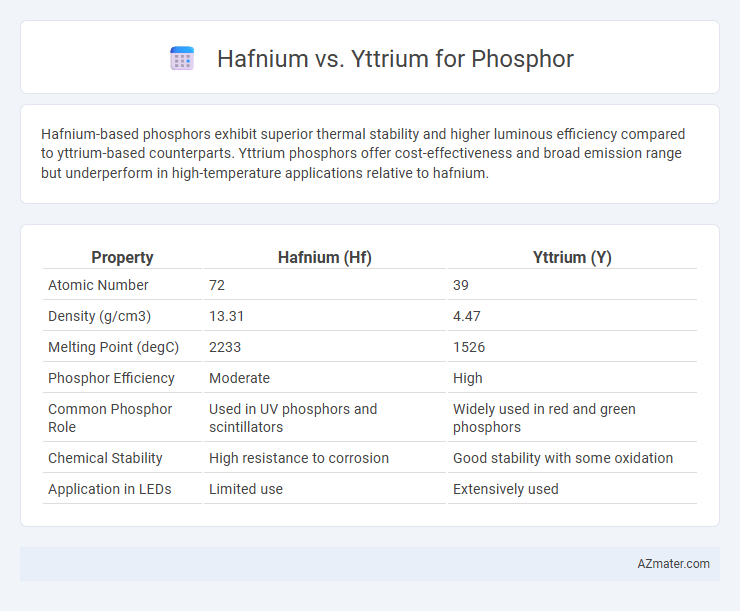 Hafnium vs. Yttrium for Phosphor

Hafnium-based phosphors exhibit superior thermal stability and higher luminous efficiency compared to yttrium-based counterparts. Yttrium phosphors offer cost-effectiveness and broad emission range but underperform in high-temperature applications relative to hafnium.

| Property | Hafnium (Hf) | Yttrium (Y) |
|---|---|---|
| Atomic Number | 72 | 39 |
| Density (g/cm3) | 13.31 | 4.47 |
| Melting Point (degC) | 2233 | 1526 |
| Phosphor Efficiency | Moderate | High |
| Common Phosphor Role | Used in UV phosphors and scintillators | Widely used in red and green phosphors |
| Chemical Stability | High resistance to corrosion | Good stability with some oxidation |
| Application in LEDs | Limited use | Extensively used |

AZmater.com