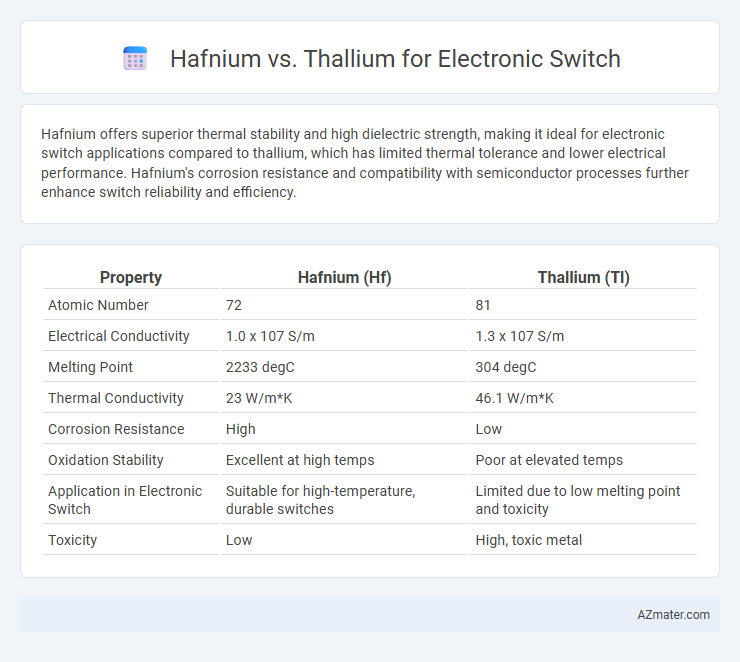 Hafnium vs. Thallium for Electronic Switch

Hafnium offers superior thermal stability and high dielectric strength, making it ideal for electronic switch applications compared to thallium, which has limited thermal tolerance and lower electrical performance. Hafnium's corrosion resistance and compatibility with semiconductor processes further enhance switch reliability and efficiency.

| Property | Hafnium (Hf) | Thallium (Tl) |
|---|---|---|
| Atomic Number | 72 | 81 |
| Electrical Conductivity | 1.0 x 107 S/m | 1.3 x 107 S/m |
| Melting Point | 2233 degC | 304 degC |
| Thermal Conductivity | 23 W/m*K | 46.1 W/m*K |
| Corrosion Resistance | High | Low |
| Oxidation Stability | Excellent at high temps | Poor at elevated temps |
| Application in Electronic Switch | Suitable for high-temperature, durable switches | Limited due to low melting point and toxicity |
| Toxicity | Low | High, toxic metal |

AZmater.com