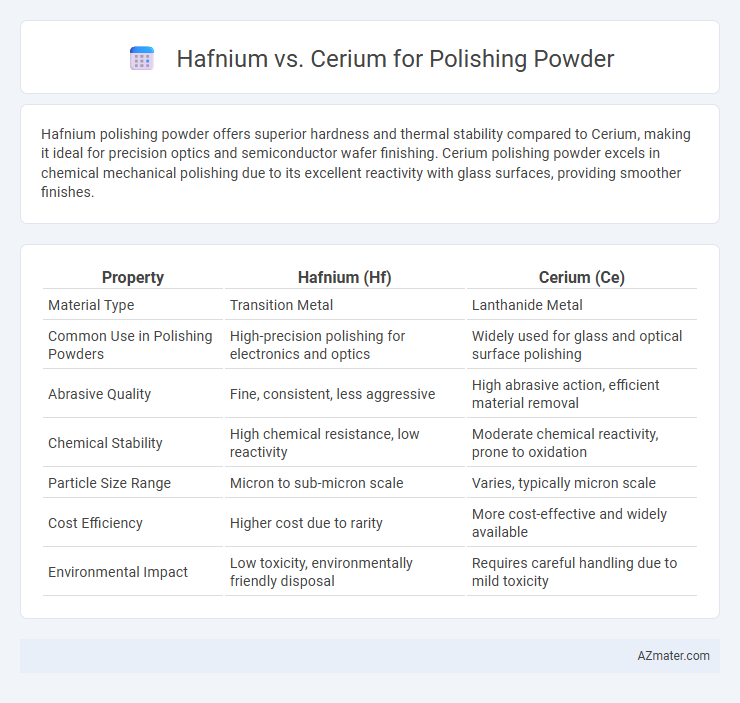 Hafnium vs. Cerium for Polishing Powder

Hafnium polishing powder offers superior hardness and thermal stability compared to Cerium, making it ideal for precision optics and semiconductor wafer finishing. Cerium polishing powder excels in chemical mechanical polishing due to its excellent reactivity with glass surfaces, providing smoother finishes.

| Property | Hafnium (Hf) | Cerium (Ce) |
|---|---|---|
| Material Type | Transition Metal | Lanthanide Metal |
| Common Use in Polishing Powders | High-precision polishing for electronics and optics | Widely used for glass and optical surface polishing |
| Abrasive Quality | Fine, consistent, less aggressive | High abrasive action, efficient material removal |
| Chemical Stability | High chemical resistance, low reactivity | Moderate chemical reactivity, prone to oxidation |
| Particle Size Range | Micron to sub-micron scale | Varies, typically micron scale |
| Cost Efficiency | Higher cost due to rarity | More cost-effective and widely available |
| Environmental Impact | Low toxicity, environmentally friendly disposal | Requires careful handling due to mild toxicity |

AZmater.com