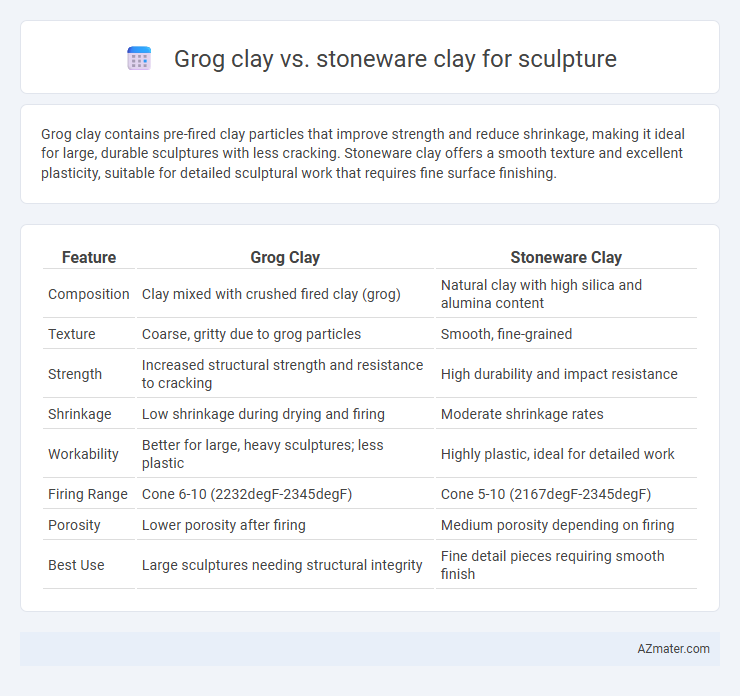 Grog clay vs. stoneware clay for sculpture

Grog clay contains pre-fired clay particles that improve strength and reduce shrinkage, making it ideal for large, durable sculptures with less cracking. Stoneware clay offers a smooth texture and excellent plasticity, suitable for detailed sculptural work that requires fine surface finishing.

| Feature | Grog Clay | Stoneware Clay |
|---|---|---|
| Composition | Clay mixed with crushed fired clay (grog) | Natural clay with high silica and alumina content |
| Texture | Coarse, gritty due to grog particles | Smooth, fine-grained |
| Strength | Increased structural strength and resistance to cracking | High durability and impact resistance |
| Shrinkage | Low shrinkage during drying and firing | Moderate shrinkage rates |
| Workability | Better for large, heavy sculptures; less plastic | Highly plastic, ideal for detailed work |
| Firing Range | Cone 6-10 (2232degF-2345degF) | Cone 5-10 (2167degF-2345degF) |
| Porosity | Lower porosity after firing | Medium porosity depending on firing |
| Best Use | Large sculptures needing structural integrity | Fine detail pieces requiring smooth finish |

AZmater.com