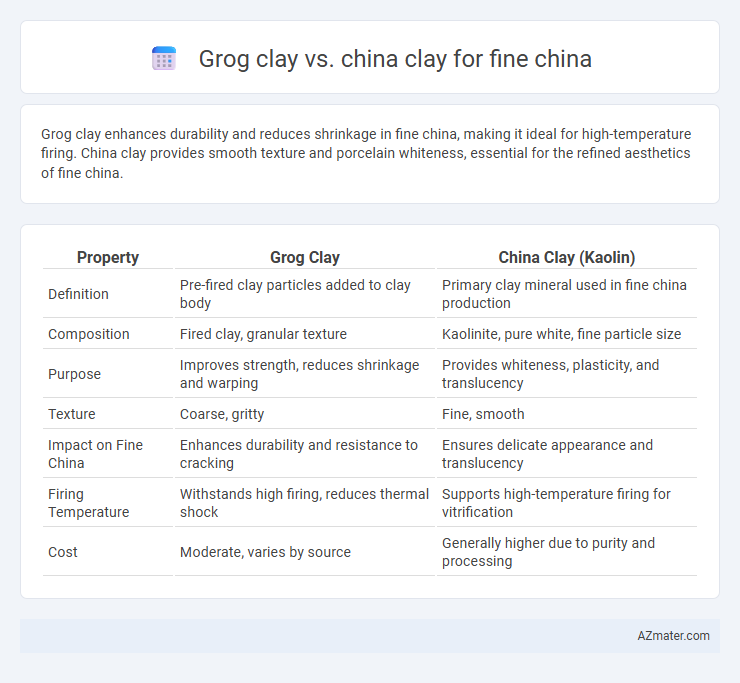 Grog clay vs. china clay for fine china

Grog clay enhances durability and reduces shrinkage in fine china, making it ideal for high-temperature firing. China clay provides smooth texture and porcelain whiteness, essential for the refined aesthetics of fine china.

| Property | Grog Clay | China Clay (Kaolin) |
|---|---|---|
| Definition | Pre-fired clay particles added to clay body | Primary clay mineral used in fine china production |
| Composition | Fired clay, granular texture | Kaolinite, pure white, fine particle size |
| Purpose | Improves strength, reduces shrinkage and warping | Provides whiteness, plasticity, and translucency |
| Texture | Coarse, gritty | Fine, smooth |
| Impact on Fine China | Enhances durability and resistance to cracking | Ensures delicate appearance and translucency |
| Firing Temperature | Withstands high firing, reduces thermal shock | Supports high-temperature firing for vitrification |
| Cost | Moderate, varies by source | Generally higher due to purity and processing |

AZmater.com