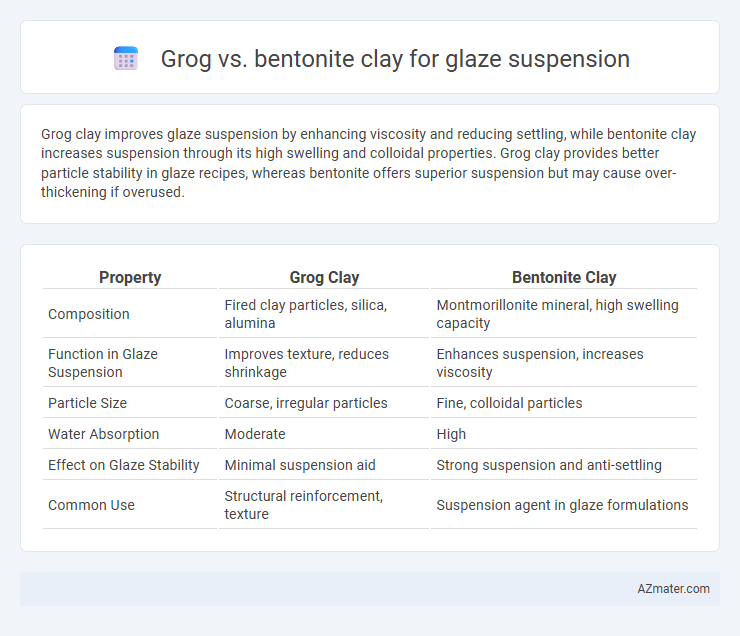 Grog vs. bentonite clay for glaze suspension

Grog clay improves glaze suspension by enhancing viscosity and reducing settling, while bentonite clay increases suspension through its high swelling and colloidal properties. Grog clay provides better particle stability in glaze recipes, whereas bentonite offers superior suspension but may cause over-thickening if overused.

| Property | Grog Clay | Bentonite Clay |
|---|---|---|
| Composition | Fired clay particles, silica, alumina | Montmorillonite mineral, high swelling capacity |
| Function in Glaze Suspension | Improves texture, reduces shrinkage | Enhances suspension, increases viscosity |
| Particle Size | Coarse, irregular particles | Fine, colloidal particles |
| Water Absorption | Moderate | High |
| Effect on Glaze Stability | Minimal suspension aid | Strong suspension and anti-settling |
| Common Use | Structural reinforcement, texture | Suspension agent in glaze formulations |

AZmater.com