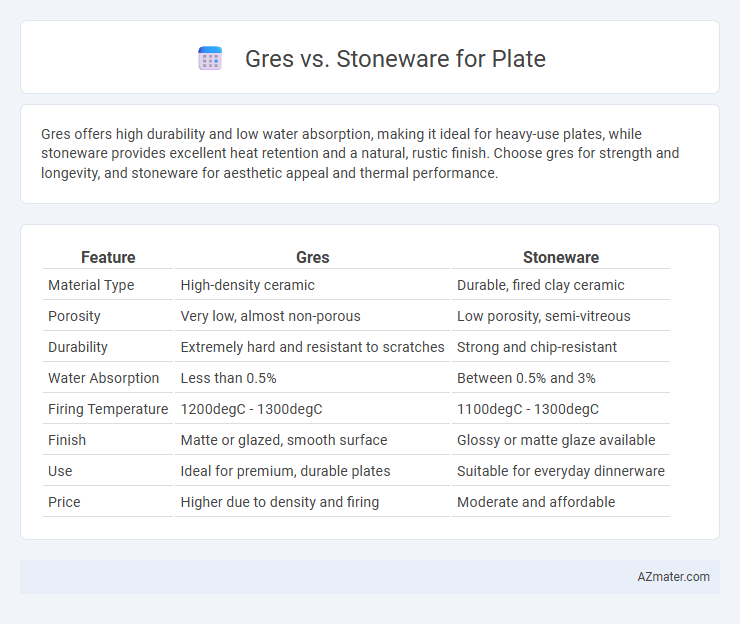 Gres vs. Stoneware for Plate

Gres offers high durability and low water absorption, making it ideal for heavy-use plates, while stoneware provides excellent heat retention and a natural, rustic finish. Choose gres for strength and longevity, and stoneware for aesthetic appeal and thermal performance.

| Feature | Gres | Stoneware |
|---|---|---|
| Material Type | High-density ceramic | Durable, fired clay ceramic |
| Porosity | Very low, almost non-porous | Low porosity, semi-vitreous |
| Durability | Extremely hard and resistant to scratches | Strong and chip-resistant |
| Water Absorption | Less than 0.5% | Between 0.5% and 3% |
| Firing Temperature | 1200degC - 1300degC | 1100degC - 1300degC |
| Finish | Matte or glazed, smooth surface | Glossy or matte glaze available |
| Use | Ideal for premium, durable plates | Suitable for everyday dinnerware |
| Price | Higher due to density and firing | Moderate and affordable |

AZmater.com