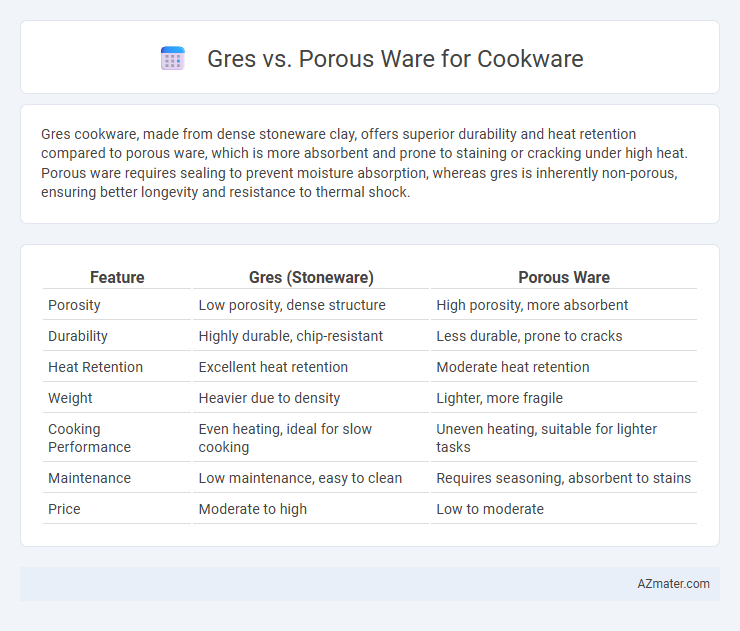 Gres vs. Porous Ware for Cookware

Gres cookware, made from dense stoneware clay, offers superior durability and heat retention compared to porous ware, which is more absorbent and prone to staining or cracking under high heat. Porous ware requires sealing to prevent moisture absorption, whereas gres is inherently non-porous, ensuring better longevity and resistance to thermal shock.

| Feature | Gres (Stoneware) | Porous Ware |
|---|---|---|
| Porosity | Low porosity, dense structure | High porosity, more absorbent |
| Durability | Highly durable, chip-resistant | Less durable, prone to cracks |
| Heat Retention | Excellent heat retention | Moderate heat retention |
| Weight | Heavier due to density | Lighter, more fragile |
| Cooking Performance | Even heating, ideal for slow cooking | Uneven heating, suitable for lighter tasks |
| Maintenance | Low maintenance, easy to clean | Requires seasoning, absorbent to stains |
| Price | Moderate to high | Low to moderate |

AZmater.com