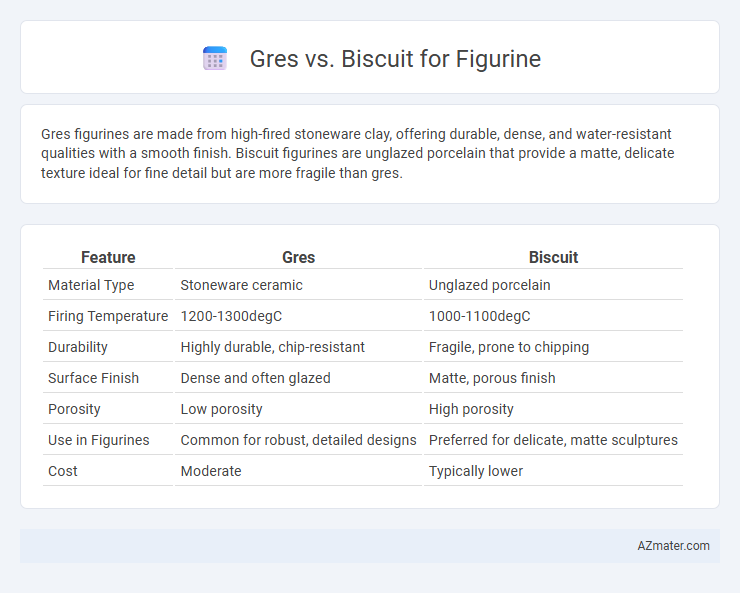 Gres vs. Biscuit for Figurine

Gres figurines are made from high-fired stoneware clay, offering durable, dense, and water-resistant qualities with a smooth finish. Biscuit figurines are unglazed porcelain that provide a matte, delicate texture ideal for fine detail but are more fragile than gres.

| Feature | Gres | Biscuit |
|---|---|---|
| Material Type | Stoneware ceramic | Unglazed porcelain |
| Firing Temperature | 1200-1300degC | 1000-1100degC |
| Durability | Highly durable, chip-resistant | Fragile, prone to chipping |
| Surface Finish | Dense and often glazed | Matte, porous finish |
| Porosity | Low porosity | High porosity |
| Use in Figurines | Common for robust, detailed designs | Preferred for delicate, matte sculptures |
| Cost | Moderate | Typically lower |

AZmater.com