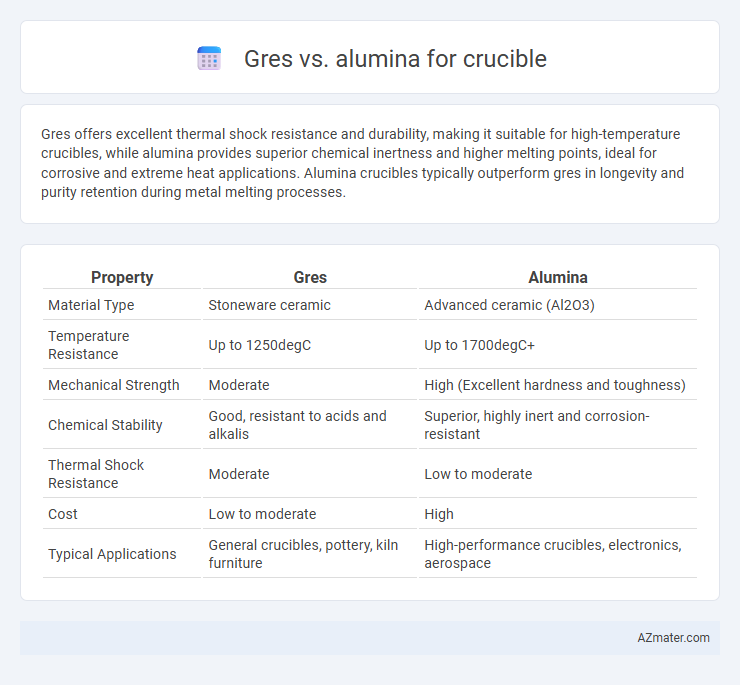 Gres vs. alumina for crucible

Gres offers excellent thermal shock resistance and durability, making it suitable for high-temperature crucibles, while alumina provides superior chemical inertness and higher melting points, ideal for corrosive and extreme heat applications. Alumina crucibles typically outperform gres in longevity and purity retention during metal melting processes.

| Property | Gres | Alumina |
|---|---|---|
| Material Type | Stoneware ceramic | Advanced ceramic (Al2O3) |
| Temperature Resistance | Up to 1250degC | Up to 1700degC+ |
| Mechanical Strength | Moderate | High (Excellent hardness and toughness) |
| Chemical Stability | Good, resistant to acids and alkalis | Superior, highly inert and corrosion-resistant |
| Thermal Shock Resistance | Moderate | Low to moderate |
| Cost | Low to moderate | High |
| Typical Applications | General crucibles, pottery, kiln furniture | High-performance crucibles, electronics, aerospace |

AZmater.com