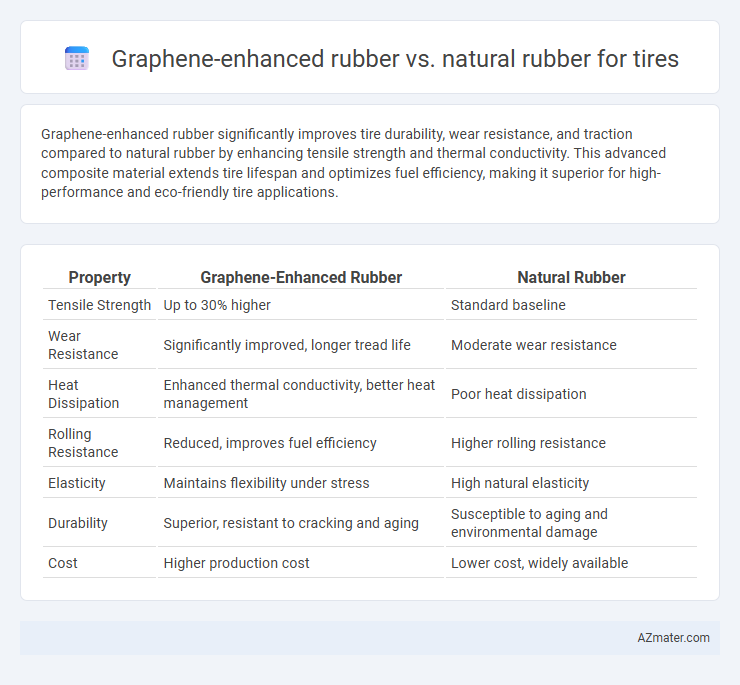 Graphene-enhanced rubber vs. natural rubber for tires

Graphene-enhanced rubber significantly improves tire durability, wear resistance, and traction compared to natural rubber by enhancing tensile strength and thermal conductivity. This advanced composite material extends tire lifespan and optimizes fuel efficiency, making it superior for high-performance and eco-friendly tire applications.

| Property | Graphene-Enhanced Rubber | Natural Rubber |
|---|---|---|
| Tensile Strength | Up to 30% higher | Standard baseline |
| Wear Resistance | Significantly improved, longer tread life | Moderate wear resistance |
| Heat Dissipation | Enhanced thermal conductivity, better heat management | Poor heat dissipation |
| Rolling Resistance | Reduced, improves fuel efficiency | Higher rolling resistance |
| Elasticity | Maintains flexibility under stress | High natural elasticity |
| Durability | Superior, resistant to cracking and aging | Susceptible to aging and environmental damage |
| Cost | Higher production cost | Lower cost, widely available |

AZmater.com