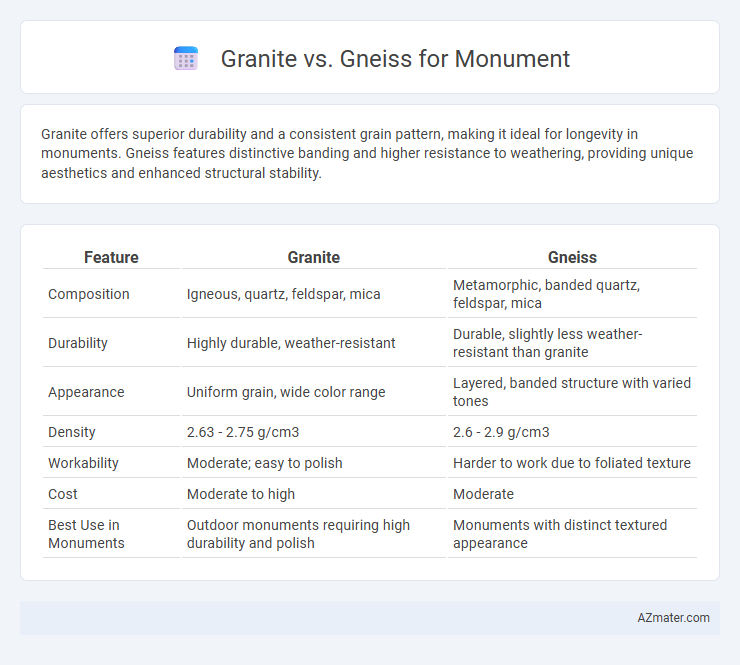 Granite vs. Gneiss for Monument

Granite offers superior durability and a consistent grain pattern, making it ideal for longevity in monuments. Gneiss features distinctive banding and higher resistance to weathering, providing unique aesthetics and enhanced structural stability.

| Feature | Granite | Gneiss |
|---|---|---|
| Composition | Igneous, quartz, feldspar, mica | Metamorphic, banded quartz, feldspar, mica |
| Durability | Highly durable, weather-resistant | Durable, slightly less weather-resistant than granite |
| Appearance | Uniform grain, wide color range | Layered, banded structure with varied tones |
| Density | 2.63 - 2.75 g/cm3 | 2.6 - 2.9 g/cm3 |
| Workability | Moderate; easy to polish | Harder to work due to foliated texture |
| Cost | Moderate to high | Moderate |
| Best Use in Monuments | Outdoor monuments requiring high durability and polish | Monuments with distinct textured appearance |

AZmater.com