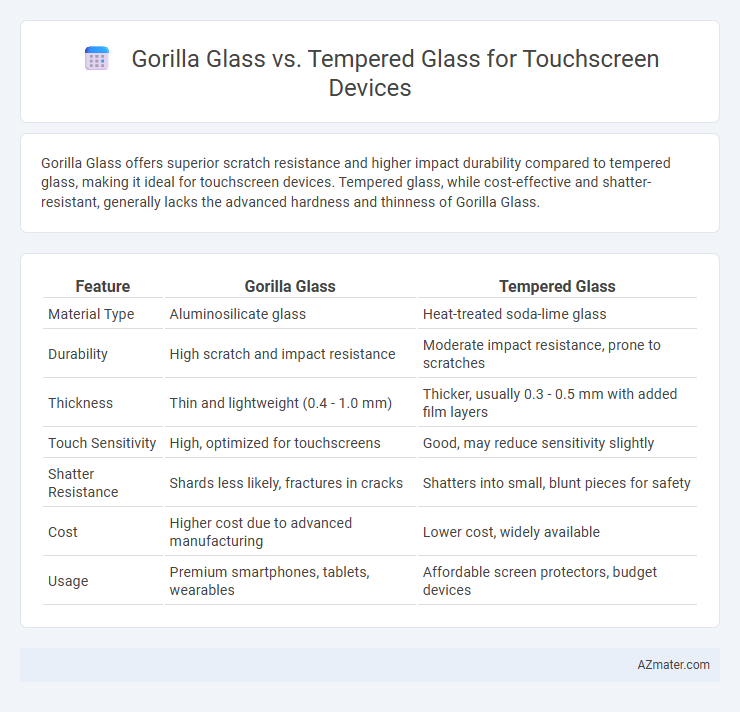 Gorilla Glass vs. Tempered Glass for Touchscreen Devices

Gorilla Glass offers superior scratch resistance and higher impact durability compared to tempered glass, making it ideal for touchscreen devices. Tempered glass, while cost-effective and shatter-resistant, generally lacks the advanced hardness and thinness of Gorilla Glass.

| Feature | Gorilla Glass | Tempered Glass |
|---|---|---|
| Material Type | Aluminosilicate glass | Heat-treated soda-lime glass |
| Durability | High scratch and impact resistance | Moderate impact resistance, prone to scratches |
| Thickness | Thin and lightweight (0.4 - 1.0 mm) | Thicker, usually 0.3 - 0.5 mm with added film layers |
| Touch Sensitivity | High, optimized for touchscreens | Good, may reduce sensitivity slightly |
| Shatter Resistance | Shards less likely, fractures in cracks | Shatters into small, blunt pieces for safety |
| Cost | Higher cost due to advanced manufacturing | Lower cost, widely available |
| Usage | Premium smartphones, tablets, wearables | Affordable screen protectors, budget devices |

AZmater.com