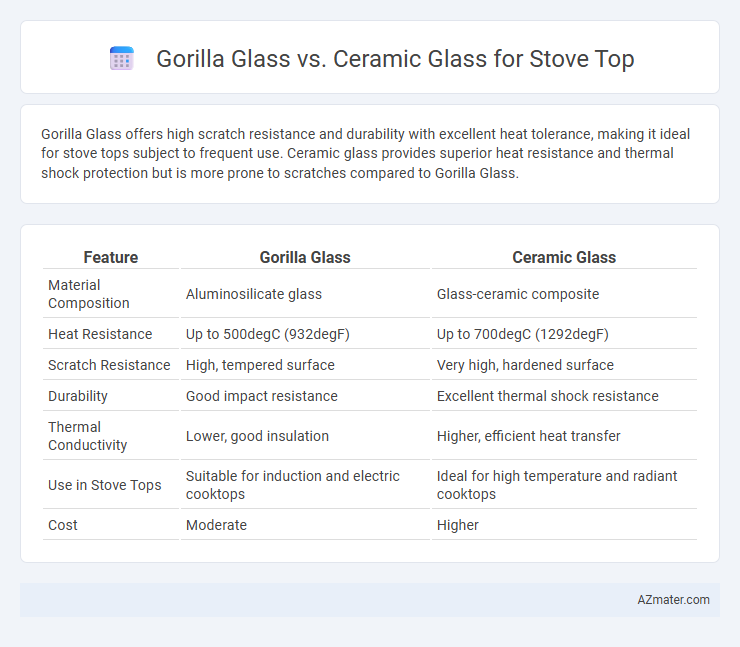 Gorilla Glass vs. Ceramic Glass for Stove Top

Gorilla Glass offers high scratch resistance and durability with excellent heat tolerance, making it ideal for stove tops subject to frequent use. Ceramic glass provides superior heat resistance and thermal shock protection but is more prone to scratches compared to Gorilla Glass.

| Feature | Gorilla Glass | Ceramic Glass |
|---|---|---|
| Material Composition | Aluminosilicate glass | Glass-ceramic composite |
| Heat Resistance | Up to 500degC (932degF) | Up to 700degC (1292degF) |
| Scratch Resistance | High, tempered surface | Very high, hardened surface |
| Durability | Good impact resistance | Excellent thermal shock resistance |
| Thermal Conductivity | Lower, good insulation | Higher, efficient heat transfer |
| Use in Stove Tops | Suitable for induction and electric cooktops | Ideal for high temperature and radiant cooktops |
| Cost | Moderate | Higher |

AZmater.com