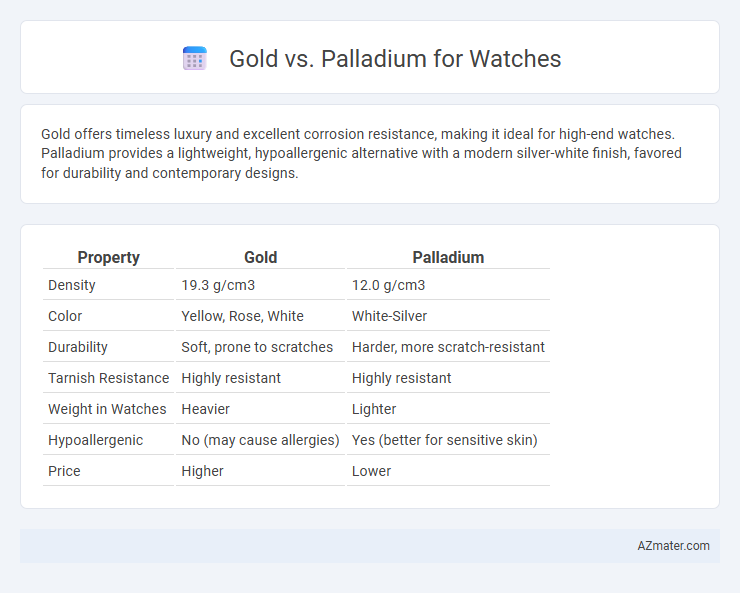 Gold vs. Palladium for Watches

Gold offers timeless luxury and excellent corrosion resistance, making it ideal for high-end watches. Palladium provides a lightweight, hypoallergenic alternative with a modern silver-white finish, favored for durability and contemporary designs.

| Property | Gold | Palladium |
|---|---|---|
| Density | 19.3 g/cm3 | 12.0 g/cm3 |
| Color | Yellow, Rose, White | White-Silver |
| Durability | Soft, prone to scratches | Harder, more scratch-resistant |
| Tarnish Resistance | Highly resistant | Highly resistant |
| Weight in Watches | Heavier | Lighter |
| Hypoallergenic | No (may cause allergies) | Yes (better for sensitive skin) |
| Price | Higher | Lower |

AZmater.com