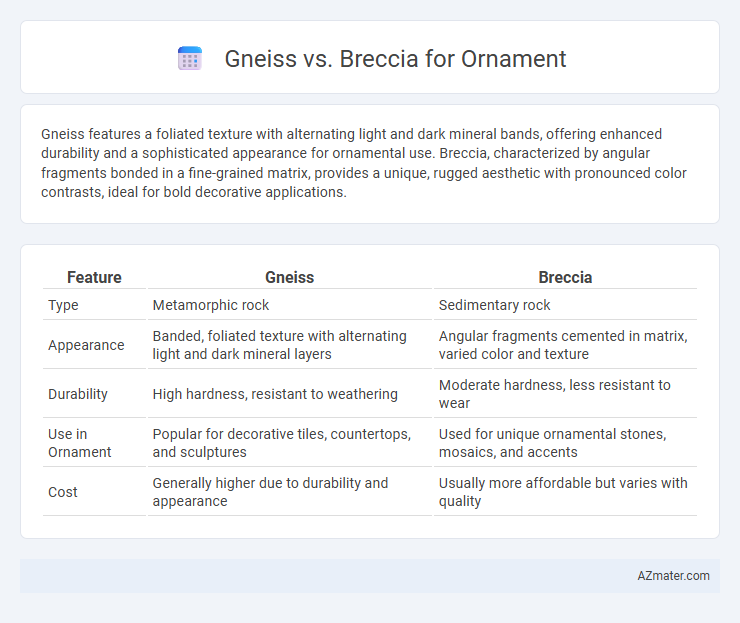 Gneiss vs. Breccia for Ornament

Gneiss features a foliated texture with alternating light and dark mineral bands, offering enhanced durability and a sophisticated appearance for ornamental use. Breccia, characterized by angular fragments bonded in a fine-grained matrix, provides a unique, rugged aesthetic with pronounced color contrasts, ideal for bold decorative applications.

| Feature | Gneiss | Breccia |
|---|---|---|
| Type | Metamorphic rock | Sedimentary rock |
| Appearance | Banded, foliated texture with alternating light and dark mineral layers | Angular fragments cemented in matrix, varied color and texture |
| Durability | High hardness, resistant to weathering | Moderate hardness, less resistant to wear |
| Use in Ornament | Popular for decorative tiles, countertops, and sculptures | Used for unique ornamental stones, mosaics, and accents |
| Cost | Generally higher due to durability and appearance | Usually more affordable but varies with quality |

AZmater.com