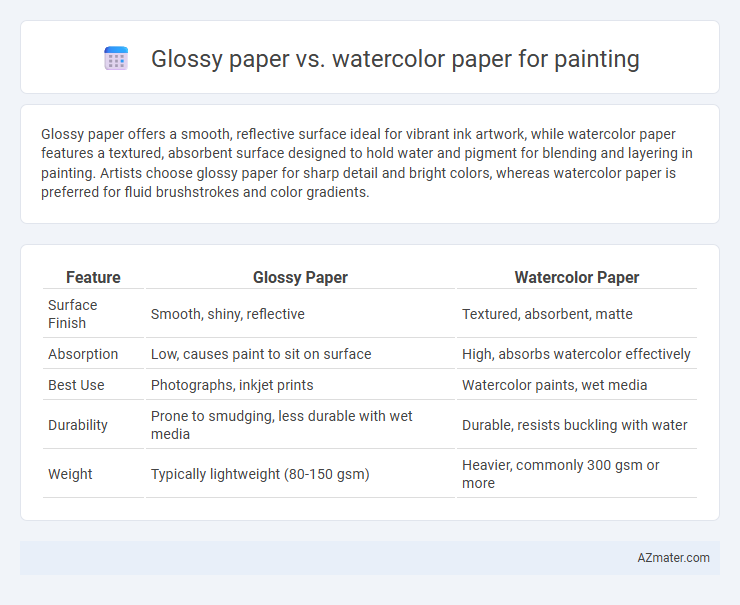 Glossy paper vs. watercolor paper for painting

Glossy paper offers a smooth, reflective surface ideal for vibrant ink artwork, while watercolor paper features a textured, absorbent surface designed to hold water and pigment for blending and layering in painting. Artists choose glossy paper for sharp detail and bright colors, whereas watercolor paper is preferred for fluid brushstrokes and color gradients.

| Feature | Glossy Paper | Watercolor Paper |
|---|---|---|
| Surface Finish | Smooth, shiny, reflective | Textured, absorbent, matte |
| Absorption | Low, causes paint to sit on surface | High, absorbs watercolor effectively |
| Best Use | Photographs, inkjet prints | Watercolor paints, wet media |
| Durability | Prone to smudging, less durable with wet media | Durable, resists buckling with water |
| Weight | Typically lightweight (80-150 gsm) | Heavier, commonly 300 gsm or more |

AZmater.com