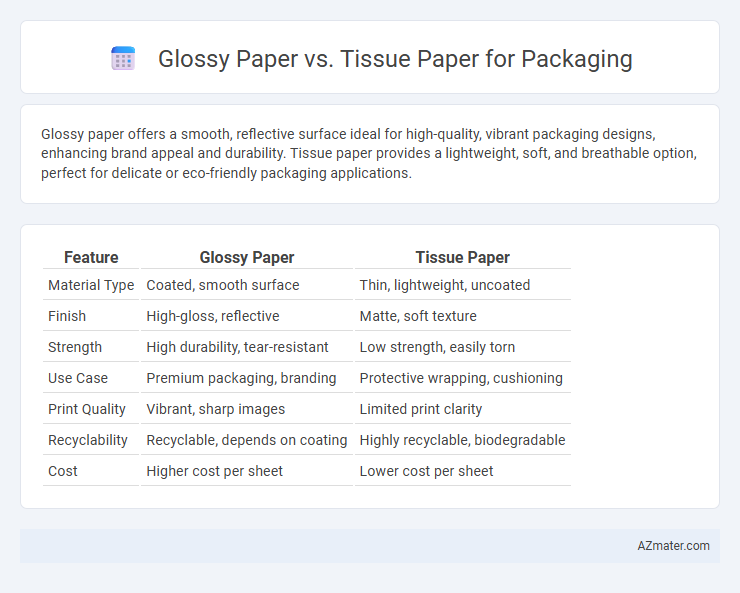 Glossy Paper vs. Tissue Paper for Packaging

Glossy paper offers a smooth, reflective surface ideal for high-quality, vibrant packaging designs, enhancing brand appeal and durability. Tissue paper provides a lightweight, soft, and breathable option, perfect for delicate or eco-friendly packaging applications.

| Feature | Glossy Paper | Tissue Paper |
|---|---|---|
| Material Type | Coated, smooth surface | Thin, lightweight, uncoated |
| Finish | High-gloss, reflective | Matte, soft texture |
| Strength | High durability, tear-resistant | Low strength, easily torn |
| Use Case | Premium packaging, branding | Protective wrapping, cushioning |
| Print Quality | Vibrant, sharp images | Limited print clarity |
| Recyclability | Recyclable, depends on coating | Highly recyclable, biodegradable |
| Cost | Higher cost per sheet | Lower cost per sheet |

AZmater.com