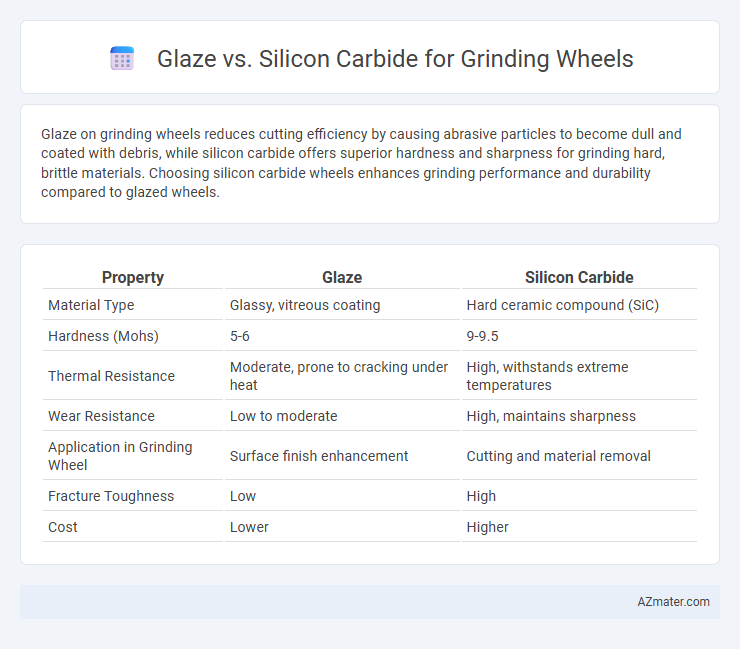 Glaze vs. Silicon Carbide for Grinding Wheels

Glaze on grinding wheels reduces cutting efficiency by causing abrasive particles to become dull and coated with debris, while silicon carbide offers superior hardness and sharpness for grinding hard, brittle materials. Choosing silicon carbide wheels enhances grinding performance and durability compared to glazed wheels.

| Property | Glaze | Silicon Carbide |
|---|---|---|
| Material Type | Glassy, vitreous coating | Hard ceramic compound (SiC) |
| Hardness (Mohs) | 5-6 | 9-9.5 |
| Thermal Resistance | Moderate, prone to cracking under heat | High, withstands extreme temperatures |
| Wear Resistance | Low to moderate | High, maintains sharpness |
| Application in Grinding Wheel | Surface finish enhancement | Cutting and material removal |
| Fracture Toughness | Low | High |
| Cost | Lower | Higher |

AZmater.com