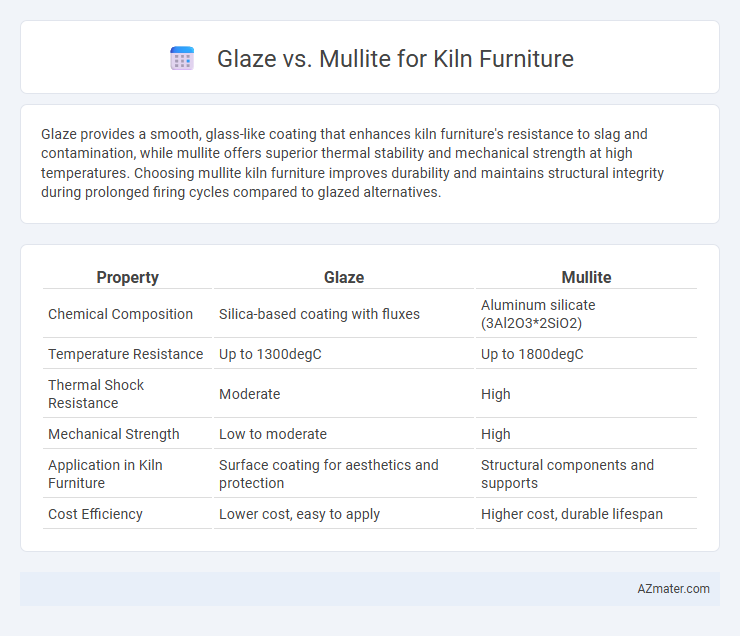 Glaze vs. Mullite for Kiln Furniture

Glaze provides a smooth, glass-like coating that enhances kiln furniture's resistance to slag and contamination, while mullite offers superior thermal stability and mechanical strength at high temperatures. Choosing mullite kiln furniture improves durability and maintains structural integrity during prolonged firing cycles compared to glazed alternatives.

| Property | Glaze | Mullite |
|---|---|---|
| Chemical Composition | Silica-based coating with fluxes | Aluminum silicate (3Al2O3*2SiO2) |
| Temperature Resistance | Up to 1300degC | Up to 1800degC |
| Thermal Shock Resistance | Moderate | High |
| Mechanical Strength | Low to moderate | High |
| Application in Kiln Furniture | Surface coating for aesthetics and protection | Structural components and supports |
| Cost Efficiency | Lower cost, easy to apply | Higher cost, durable lifespan |

AZmater.com