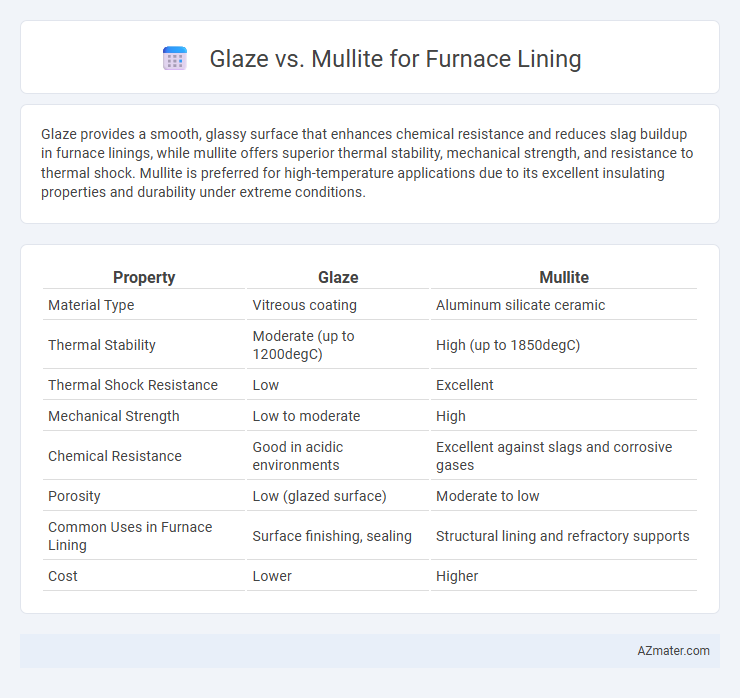 Glaze vs. Mullite for Furnace Lining

Glaze provides a smooth, glassy surface that enhances chemical resistance and reduces slag buildup in furnace linings, while mullite offers superior thermal stability, mechanical strength, and resistance to thermal shock. Mullite is preferred for high-temperature applications due to its excellent insulating properties and durability under extreme conditions.

| Property | Glaze | Mullite |
|---|---|---|
| Material Type | Vitreous coating | Aluminum silicate ceramic |
| Thermal Stability | Moderate (up to 1200degC) | High (up to 1850degC) |
| Thermal Shock Resistance | Low | Excellent |
| Mechanical Strength | Low to moderate | High |
| Chemical Resistance | Good in acidic environments | Excellent against slags and corrosive gases |
| Porosity | Low (glazed surface) | Moderate to low |
| Common Uses in Furnace Lining | Surface finishing, sealing | Structural lining and refractory supports |
| Cost | Lower | Higher |

AZmater.com