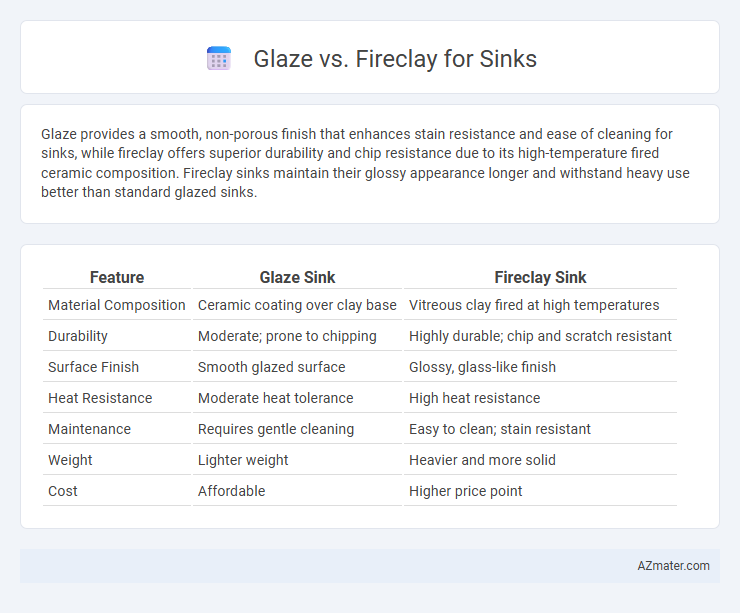 Glaze vs. Fireclay for Sinks

Glaze provides a smooth, non-porous finish that enhances stain resistance and ease of cleaning for sinks, while fireclay offers superior durability and chip resistance due to its high-temperature fired ceramic composition. Fireclay sinks maintain their glossy appearance longer and withstand heavy use better than standard glazed sinks.

| Feature | Glaze Sink | Fireclay Sink |
|---|---|---|
| Material Composition | Ceramic coating over clay base | Vitreous clay fired at high temperatures |
| Durability | Moderate; prone to chipping | Highly durable; chip and scratch resistant |
| Surface Finish | Smooth glazed surface | Glossy, glass-like finish |
| Heat Resistance | Moderate heat tolerance | High heat resistance |
| Maintenance | Requires gentle cleaning | Easy to clean; stain resistant |
| Weight | Lighter weight | Heavier and more solid |
| Cost | Affordable | Higher price point |

AZmater.com