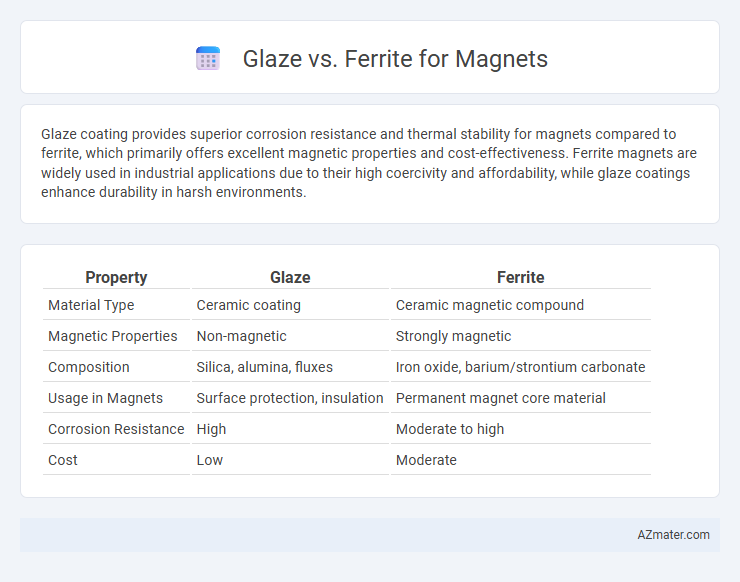 Glaze vs. Ferrite for Magnets

Glaze coating provides superior corrosion resistance and thermal stability for magnets compared to ferrite, which primarily offers excellent magnetic properties and cost-effectiveness. Ferrite magnets are widely used in industrial applications due to their high coercivity and affordability, while glaze coatings enhance durability in harsh environments.

| Property | Glaze | Ferrite |
|---|---|---|
| Material Type | Ceramic coating | Ceramic magnetic compound |
| Magnetic Properties | Non-magnetic | Strongly magnetic |
| Composition | Silica, alumina, fluxes | Iron oxide, barium/strontium carbonate |
| Usage in Magnets | Surface protection, insulation | Permanent magnet core material |
| Corrosion Resistance | High | Moderate to high |
| Cost | Low | Moderate |

AZmater.com