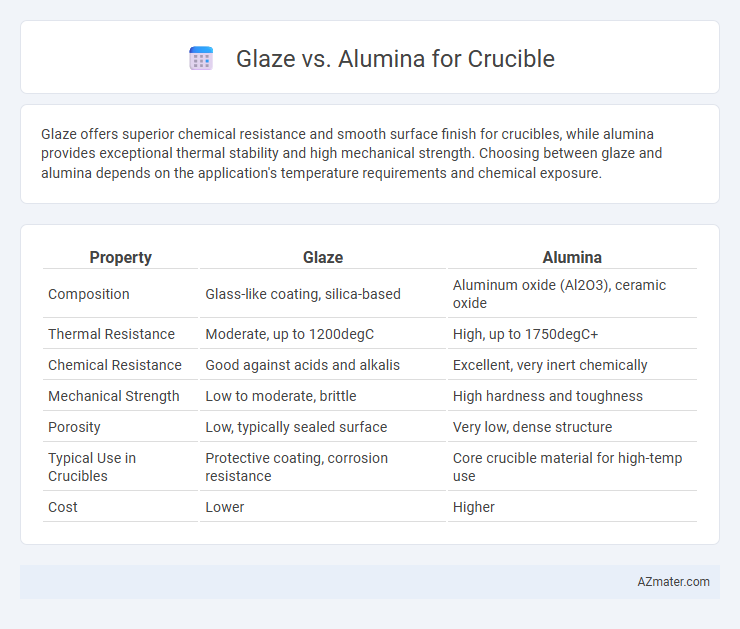 Glaze vs. Alumina for Crucible

Glaze offers superior chemical resistance and smooth surface finish for crucibles, while alumina provides exceptional thermal stability and high mechanical strength. Choosing between glaze and alumina depends on the application's temperature requirements and chemical exposure.

| Property | Glaze | Alumina |
|---|---|---|
| Composition | Glass-like coating, silica-based | Aluminum oxide (Al2O3), ceramic oxide |
| Thermal Resistance | Moderate, up to 1200degC | High, up to 1750degC+ |
| Chemical Resistance | Good against acids and alkalis | Excellent, very inert chemically |
| Mechanical Strength | Low to moderate, brittle | High hardness and toughness |
| Porosity | Low, typically sealed surface | Very low, dense structure |
| Typical Use in Crucibles | Protective coating, corrosion resistance | Core crucible material for high-temp use |
| Cost | Lower | Higher |

AZmater.com