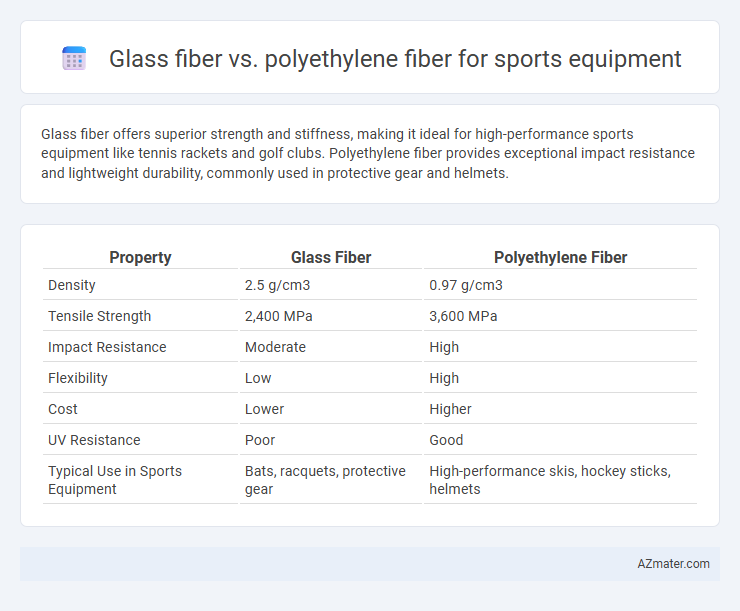 Glass fiber vs. polyethylene fiber for sports equipment

Glass fiber offers superior strength and stiffness, making it ideal for high-performance sports equipment like tennis rackets and golf clubs. Polyethylene fiber provides exceptional impact resistance and lightweight durability, commonly used in protective gear and helmets.

| Property | Glass Fiber | Polyethylene Fiber |
|---|---|---|
| Density | 2.5 g/cm3 | 0.97 g/cm3 |
| Tensile Strength | 2,400 MPa | 3,600 MPa |
| Impact Resistance | Moderate | High |
| Flexibility | Low | High |
| Cost | Lower | Higher |
| UV Resistance | Poor | Good |
| Typical Use in Sports Equipment | Bats, racquets, protective gear | High-performance skis, hockey sticks, helmets |

AZmater.com