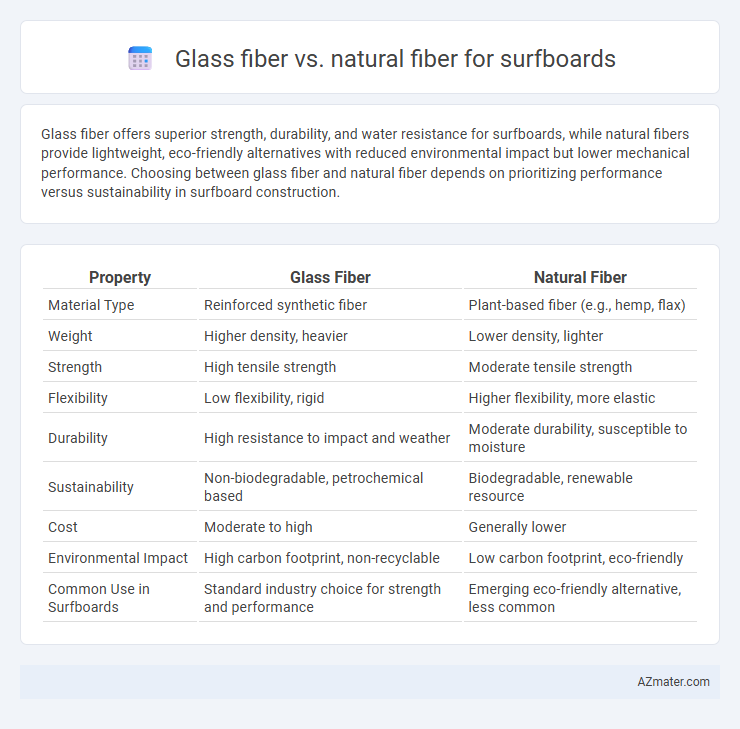 Glass fiber vs. natural fiber for surfboards

Glass fiber offers superior strength, durability, and water resistance for surfboards, while natural fibers provide lightweight, eco-friendly alternatives with reduced environmental impact but lower mechanical performance. Choosing between glass fiber and natural fiber depends on prioritizing performance versus sustainability in surfboard construction.

| Property | Glass Fiber | Natural Fiber |
|---|---|---|
| Material Type | Reinforced synthetic fiber | Plant-based fiber (e.g., hemp, flax) |
| Weight | Higher density, heavier | Lower density, lighter |
| Strength | High tensile strength | Moderate tensile strength |
| Flexibility | Low flexibility, rigid | Higher flexibility, more elastic |
| Durability | High resistance to impact and weather | Moderate durability, susceptible to moisture |
| Sustainability | Non-biodegradable, petrochemical based | Biodegradable, renewable resource |
| Cost | Moderate to high | Generally lower |
| Environmental Impact | High carbon footprint, non-recyclable | Low carbon footprint, eco-friendly |
| Common Use in Surfboards | Standard industry choice for strength and performance | Emerging eco-friendly alternative, less common |

AZmater.com