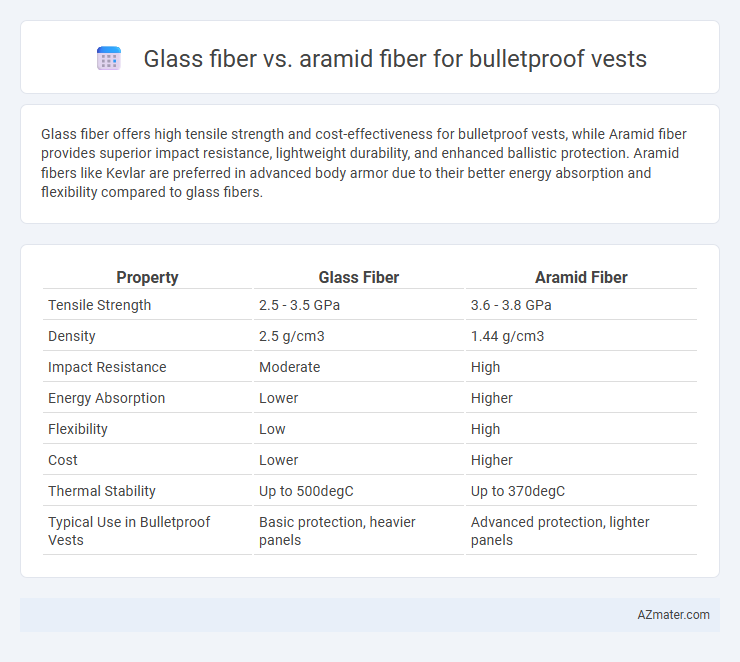 Glass fiber vs. aramid fiber for bulletproof vests

Glass fiber offers high tensile strength and cost-effectiveness for bulletproof vests, while Aramid fiber provides superior impact resistance, lightweight durability, and enhanced ballistic protection. Aramid fibers like Kevlar are preferred in advanced body armor due to their better energy absorption and flexibility compared to glass fibers.

| Property | Glass Fiber | Aramid Fiber |
|---|---|---|
| Tensile Strength | 2.5 - 3.5 GPa | 3.6 - 3.8 GPa |
| Density | 2.5 g/cm3 | 1.44 g/cm3 |
| Impact Resistance | Moderate | High |
| Energy Absorption | Lower | Higher |
| Flexibility | Low | High |
| Cost | Lower | Higher |
| Thermal Stability | Up to 500degC | Up to 370degC |
| Typical Use in Bulletproof Vests | Basic protection, heavier panels | Advanced protection, lighter panels |

AZmater.com