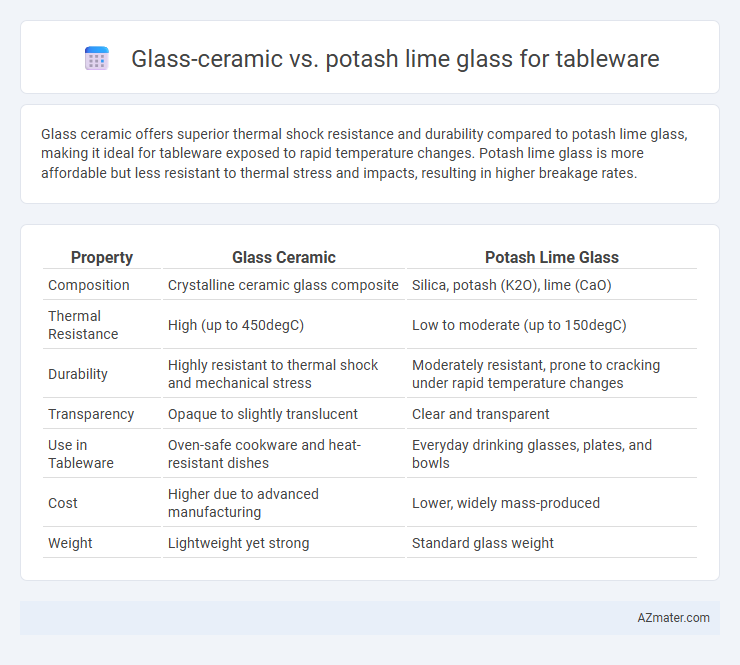 Glass-ceramic vs. potash lime glass for tableware

Glass ceramic offers superior thermal shock resistance and durability compared to potash lime glass, making it ideal for tableware exposed to rapid temperature changes. Potash lime glass is more affordable but less resistant to thermal stress and impacts, resulting in higher breakage rates.

| Property | Glass Ceramic | Potash Lime Glass |
|---|---|---|
| Composition | Crystalline ceramic glass composite | Silica, potash (K2O), lime (CaO) |
| Thermal Resistance | High (up to 450degC) | Low to moderate (up to 150degC) |
| Durability | Highly resistant to thermal shock and mechanical stress | Moderately resistant, prone to cracking under rapid temperature changes |
| Transparency | Opaque to slightly translucent | Clear and transparent |
| Use in Tableware | Oven-safe cookware and heat-resistant dishes | Everyday drinking glasses, plates, and bowls |
| Cost | Higher due to advanced manufacturing | Lower, widely mass-produced |
| Weight | Lightweight yet strong | Standard glass weight |

AZmater.com